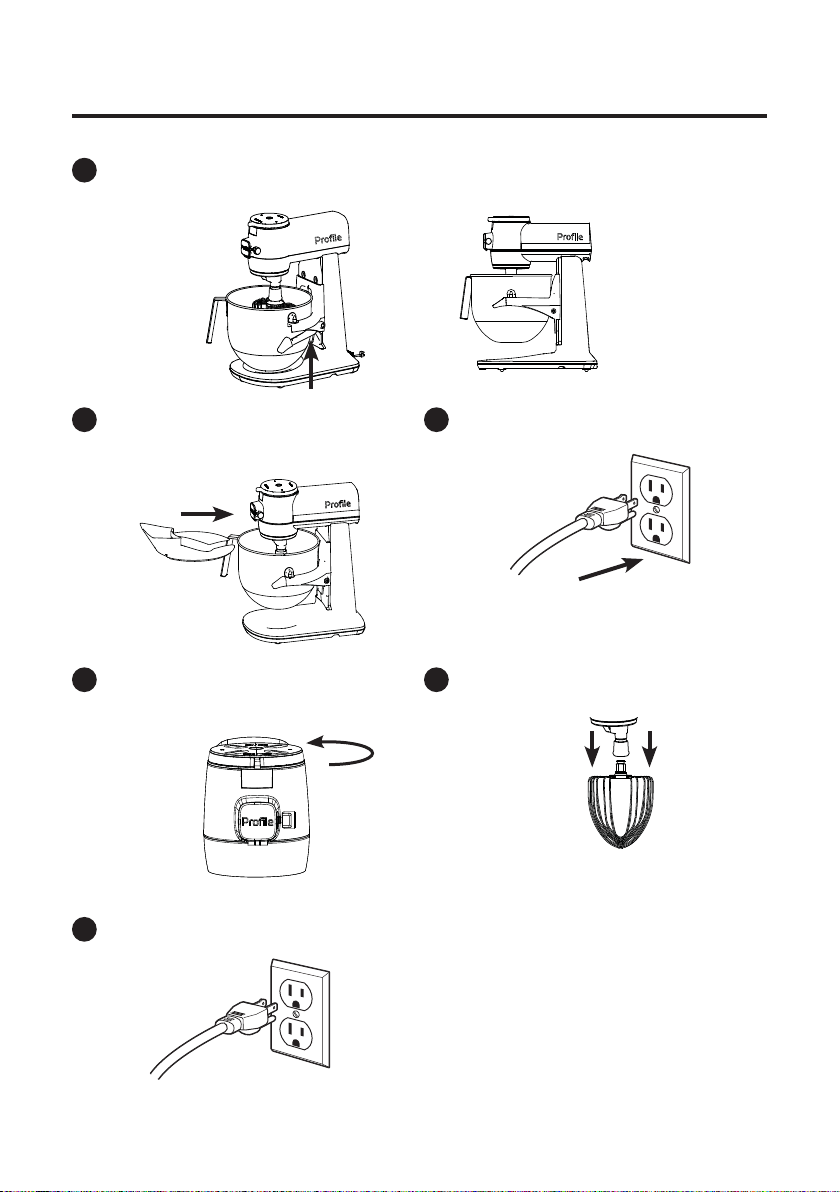 Profile

Profile

Profile

Profile