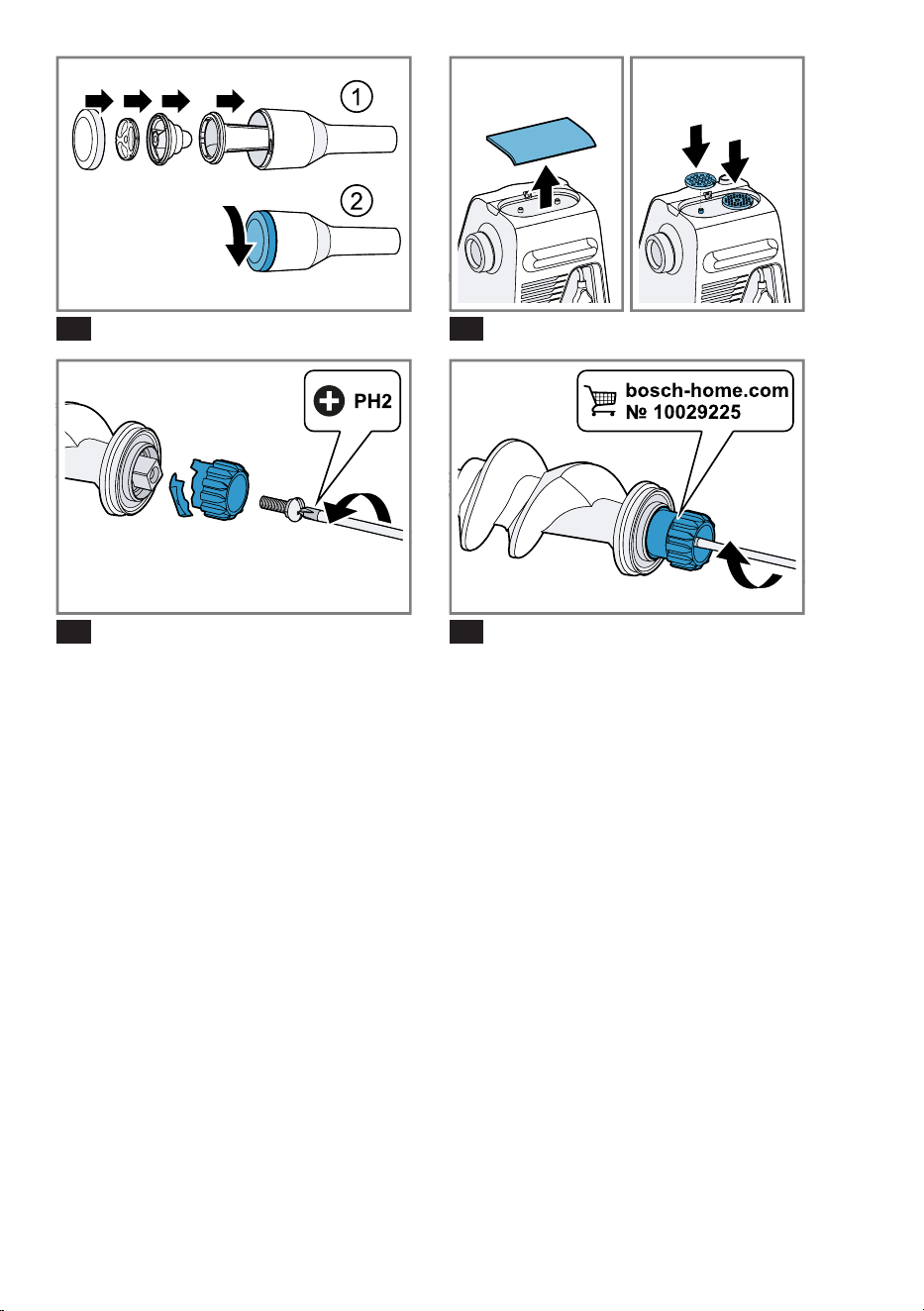 ①

②

PH2

bosch-home.com
№ 10029225