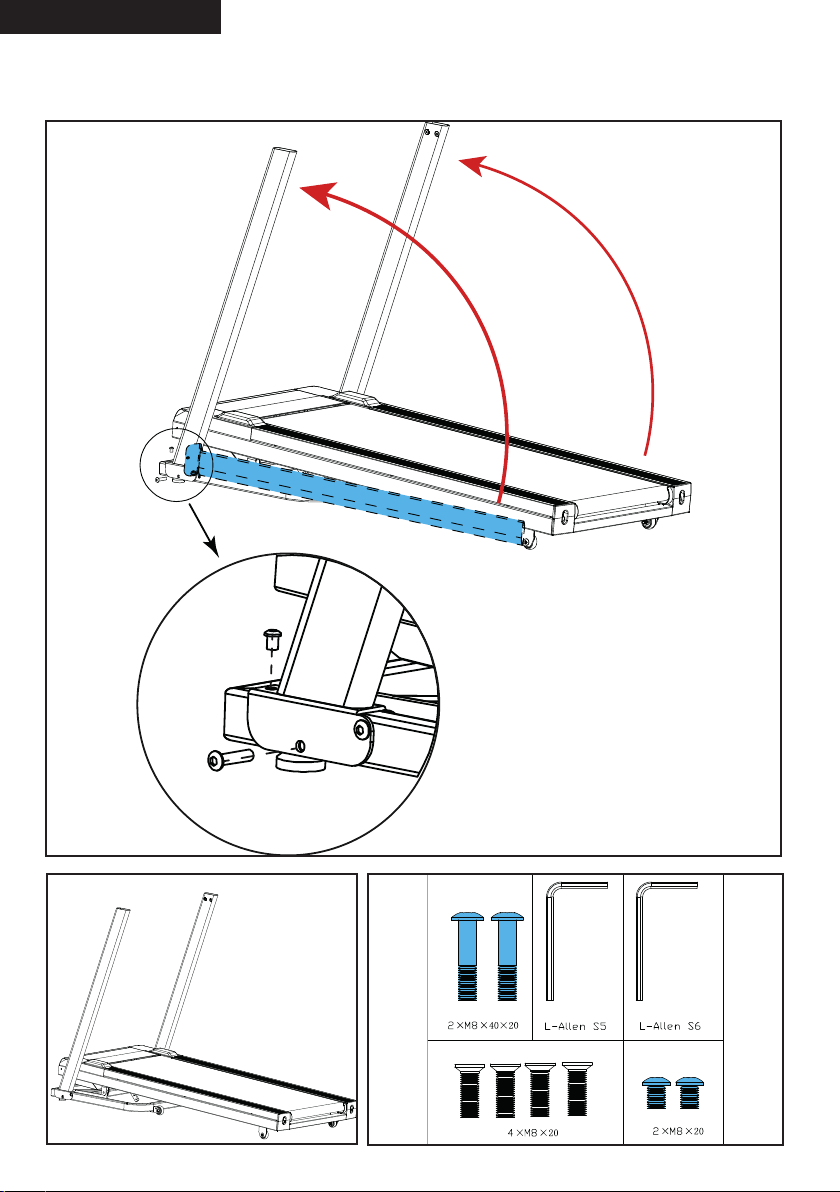 2 ×M8 ×40×20

L-Allen S5

L-Allen S6

4 ×M8 ×20

2 ×M8 ×20