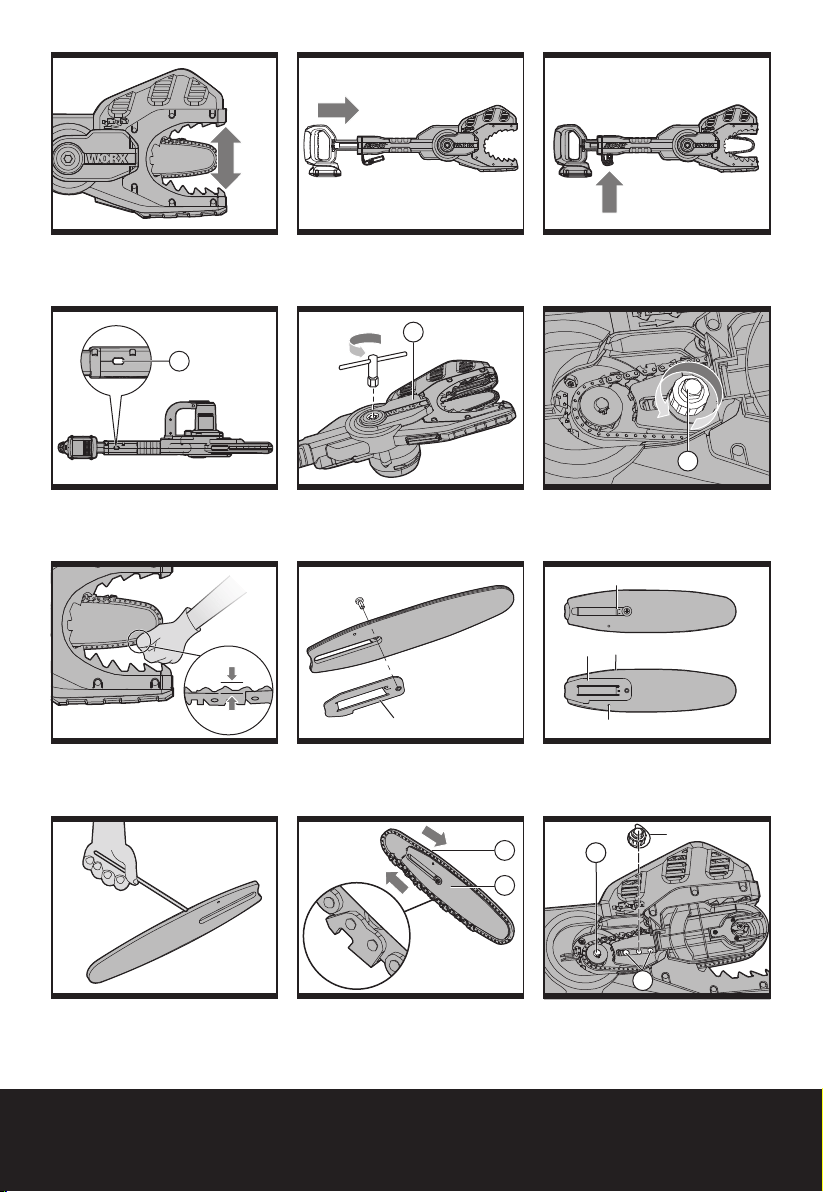 WORX