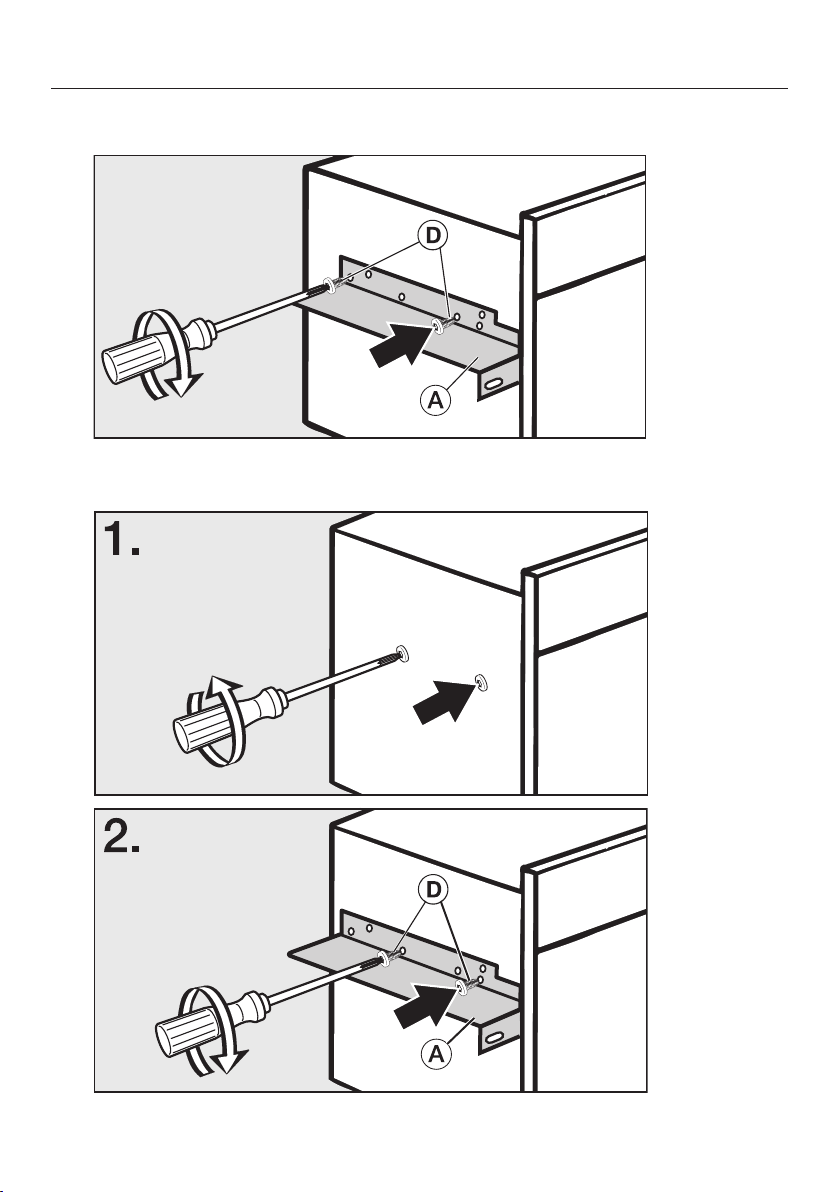 D

A

1.

2.

D

A