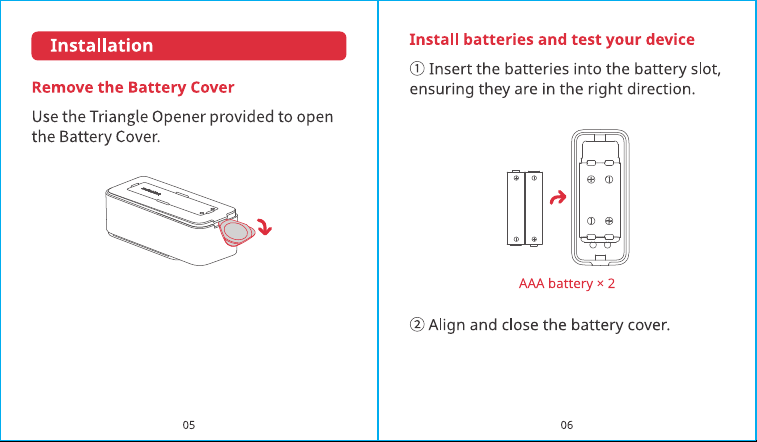 Installation

Remove the Battery Cover

Use the Triangle Opener provided to open the Battery Cover.

05

Install batteries and test your device

① Insert the batteries into the battery slot, ensuring they are in the right direction.

AAA battery × 2

② Align and close the battery cover.

06