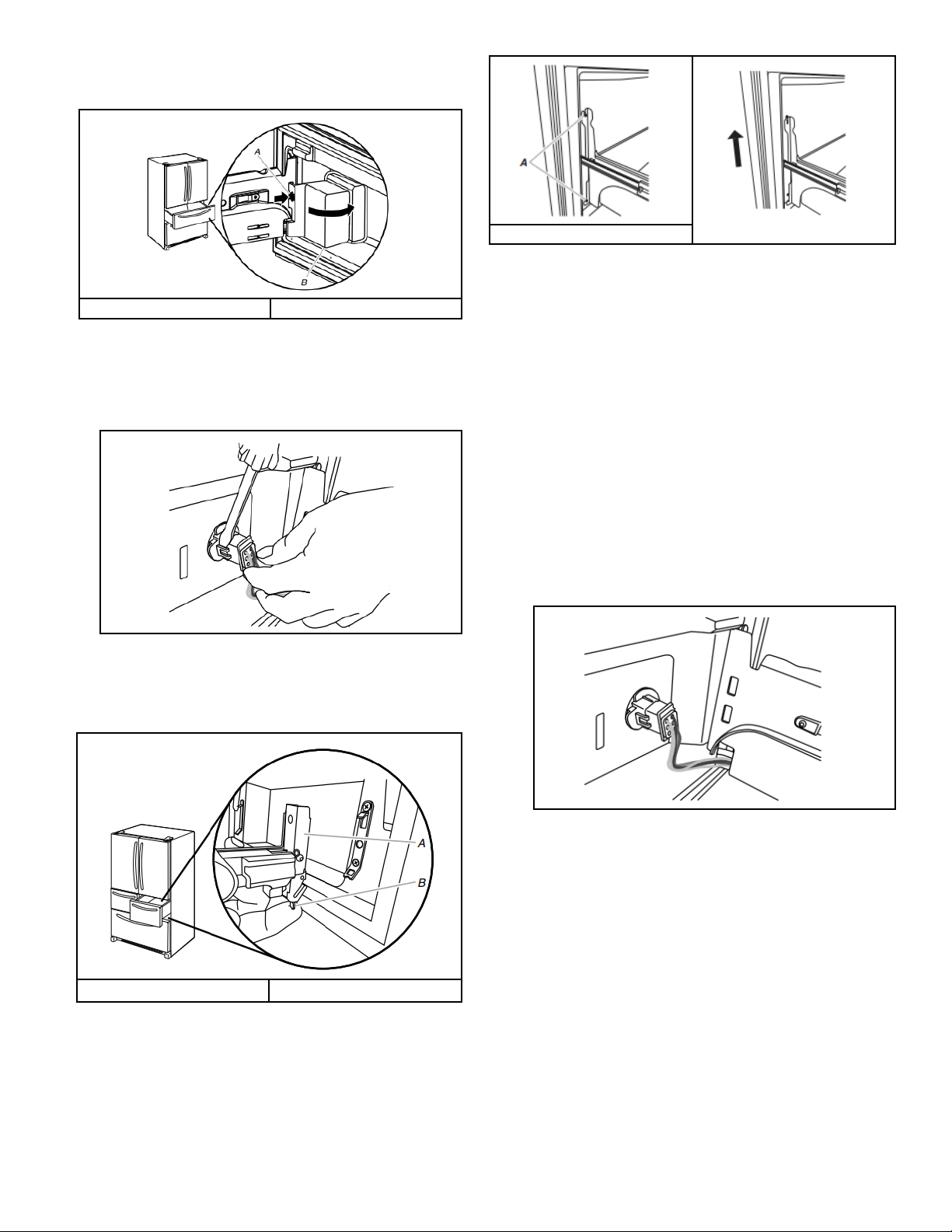 A

B

A

A

B