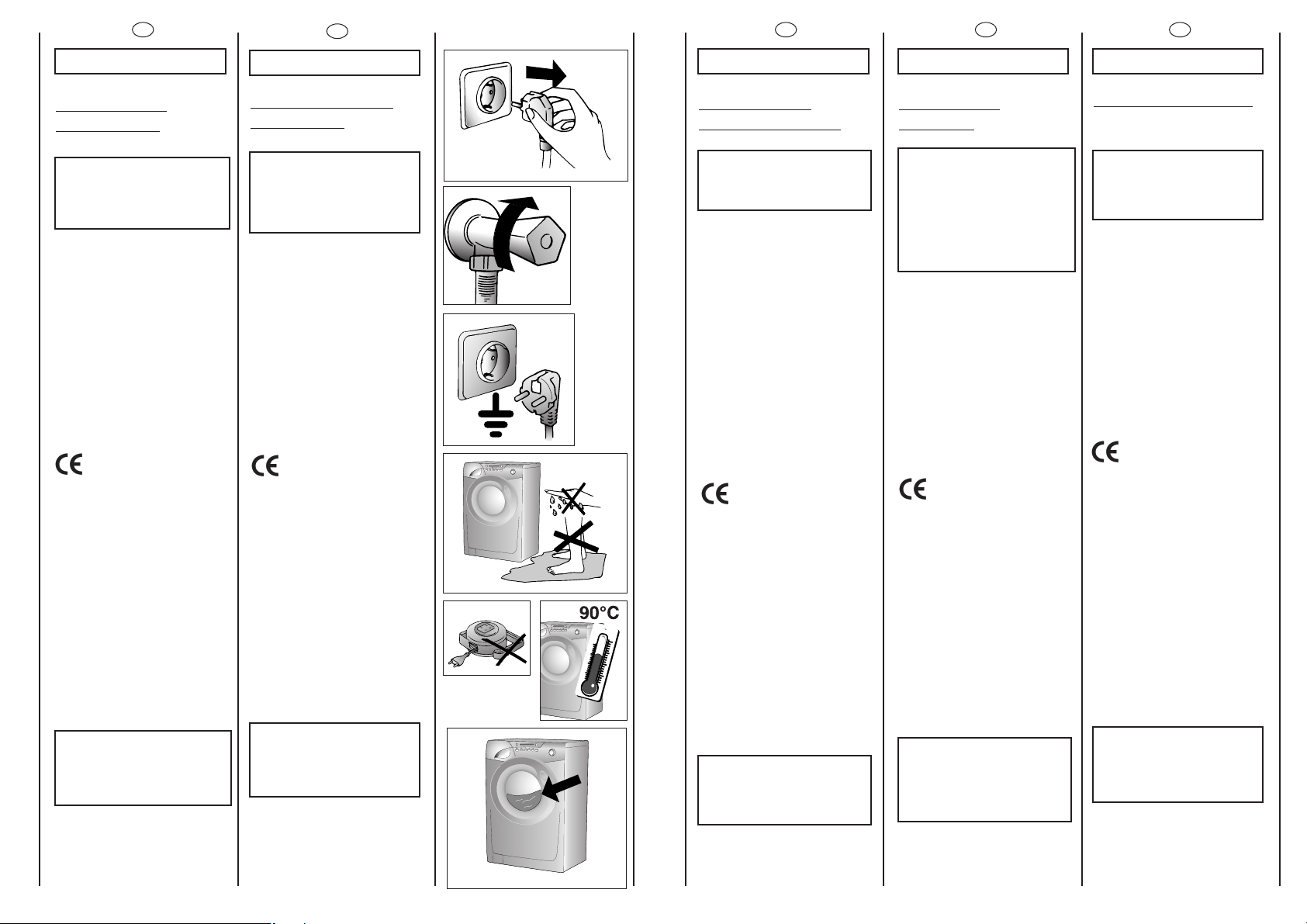 90°C