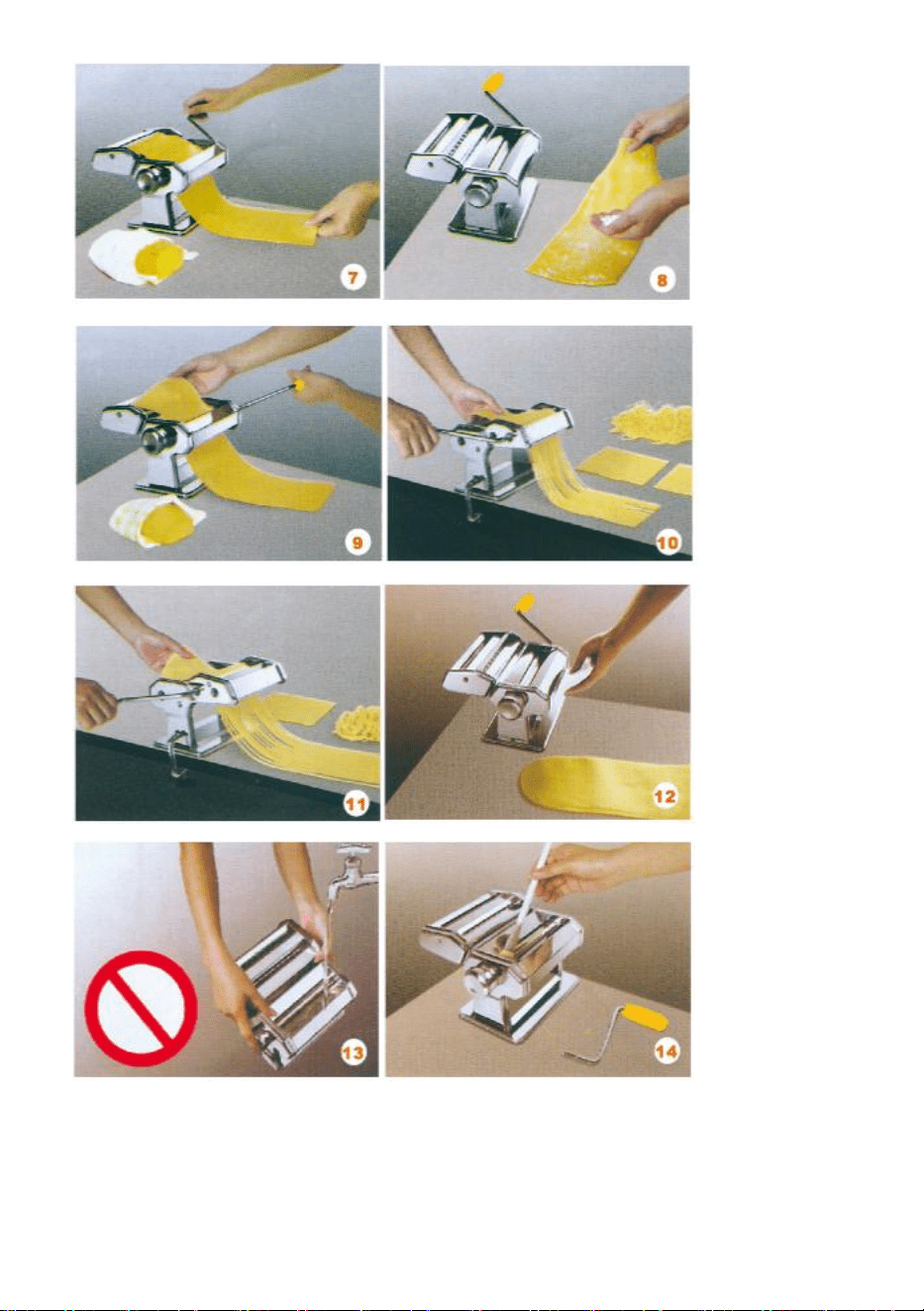 7

8

9

10

11

12

13

14