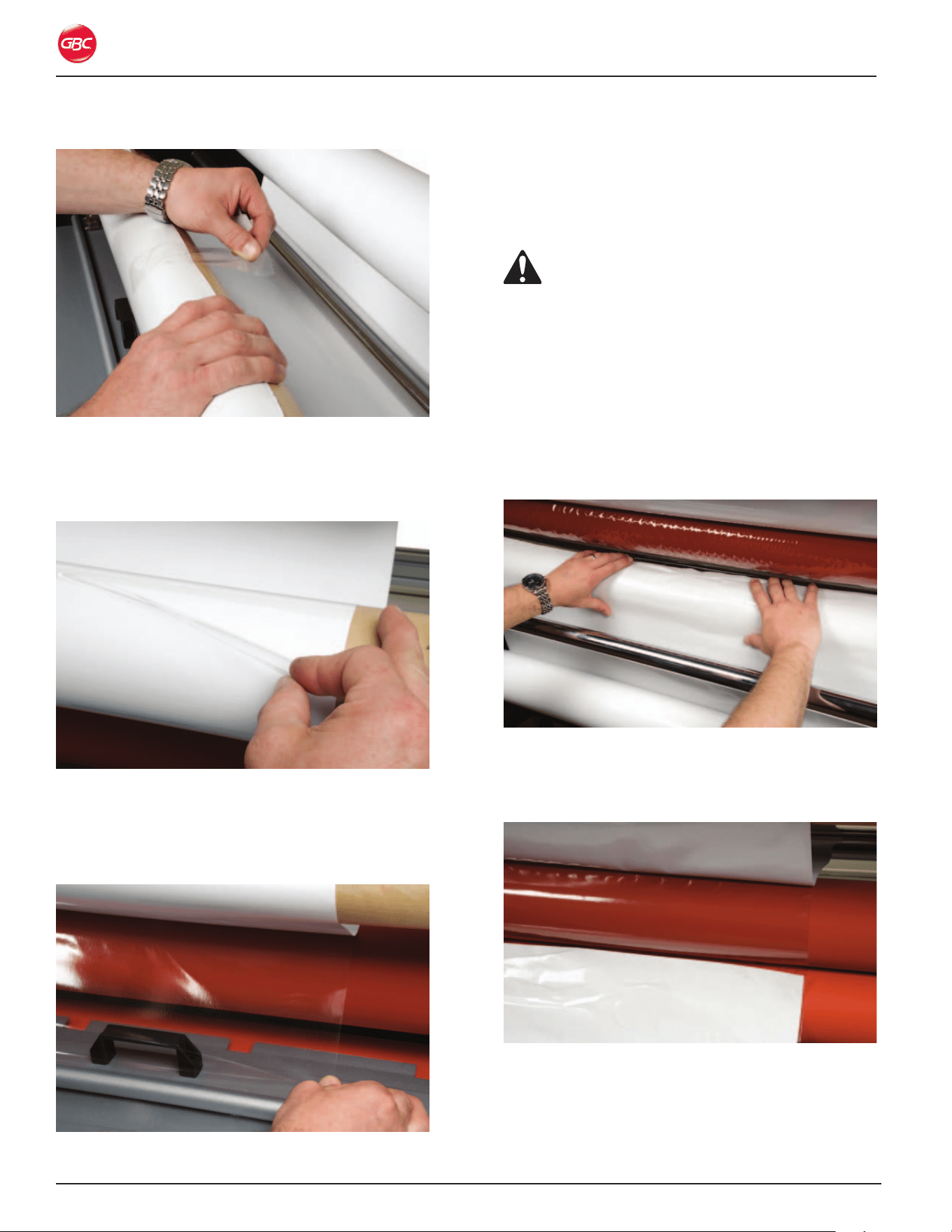 GBC