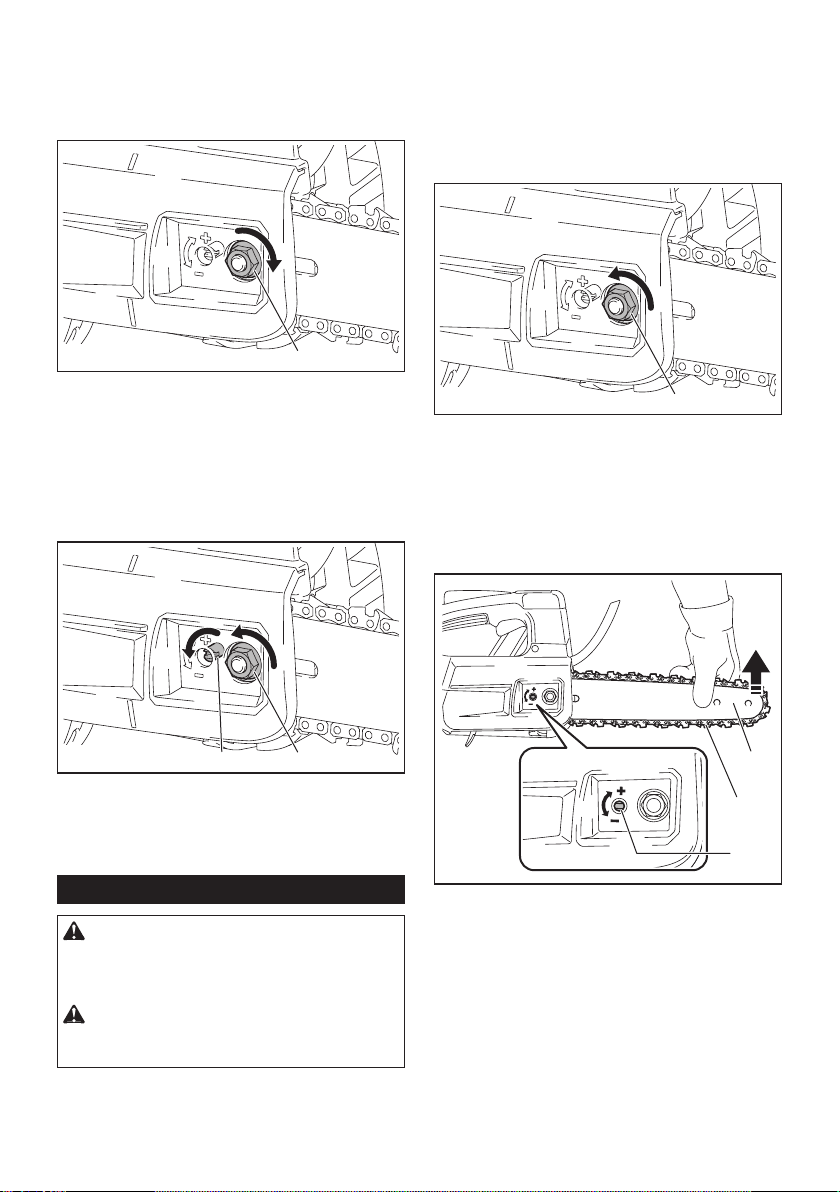 +
−

+
−

+
−

+
−