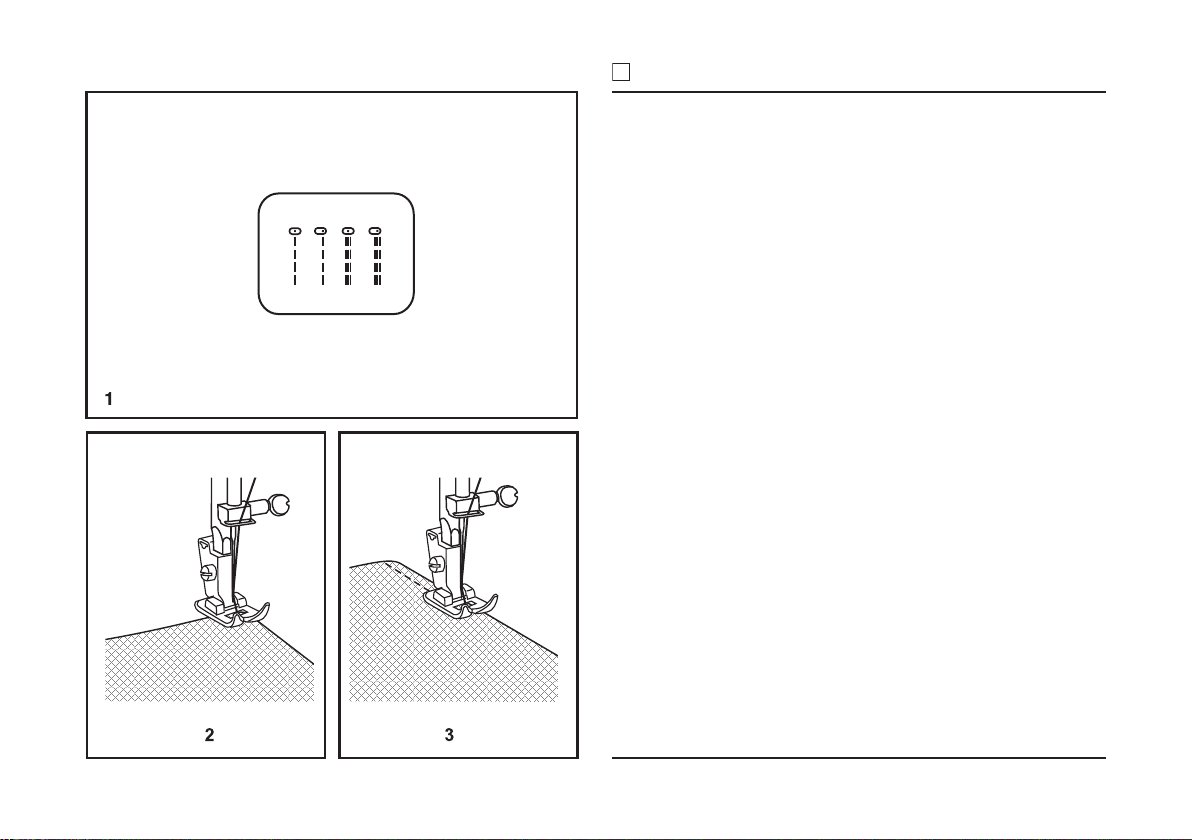 1

2

3