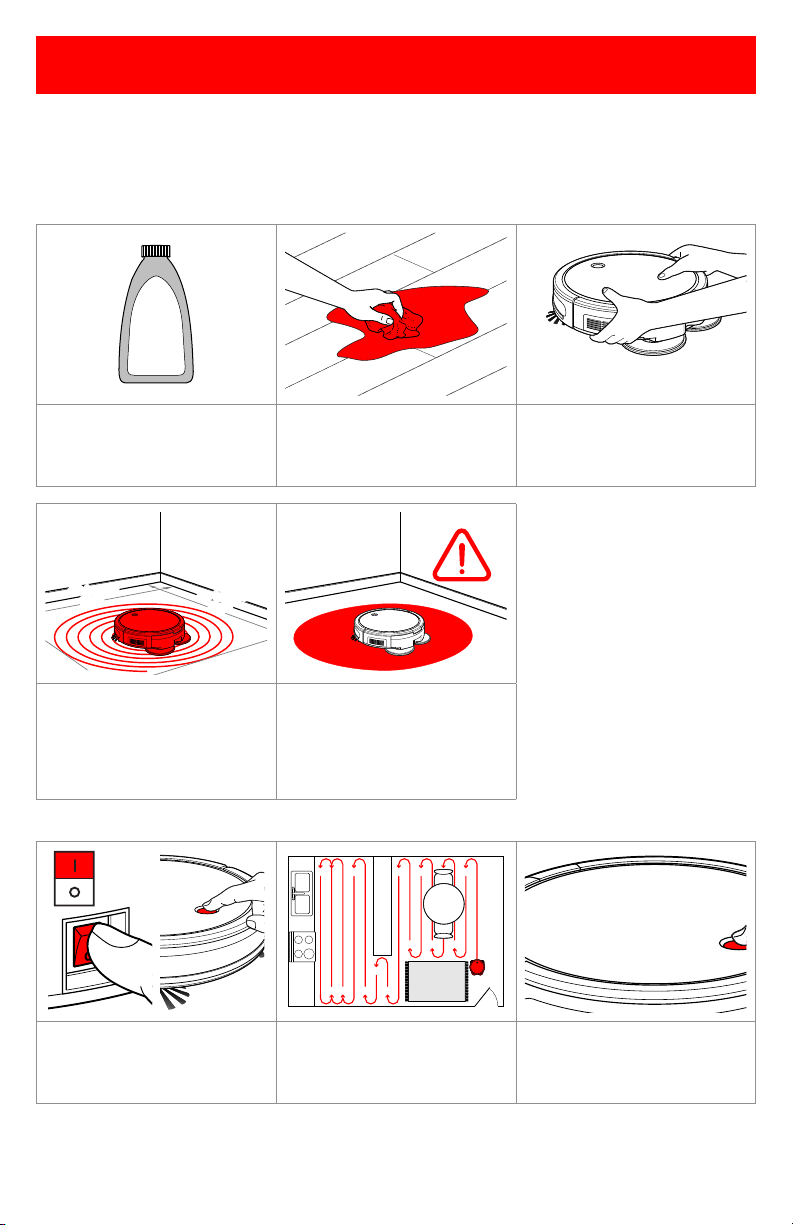 I
O