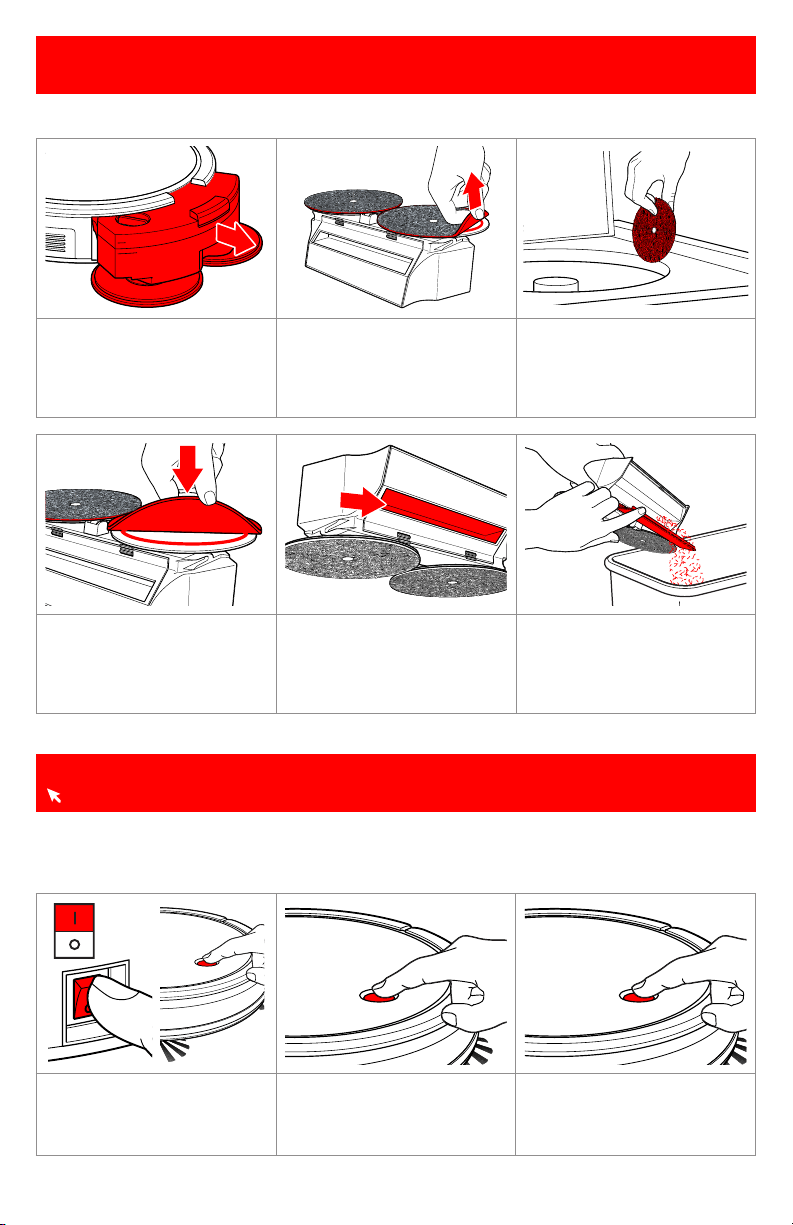 I
O