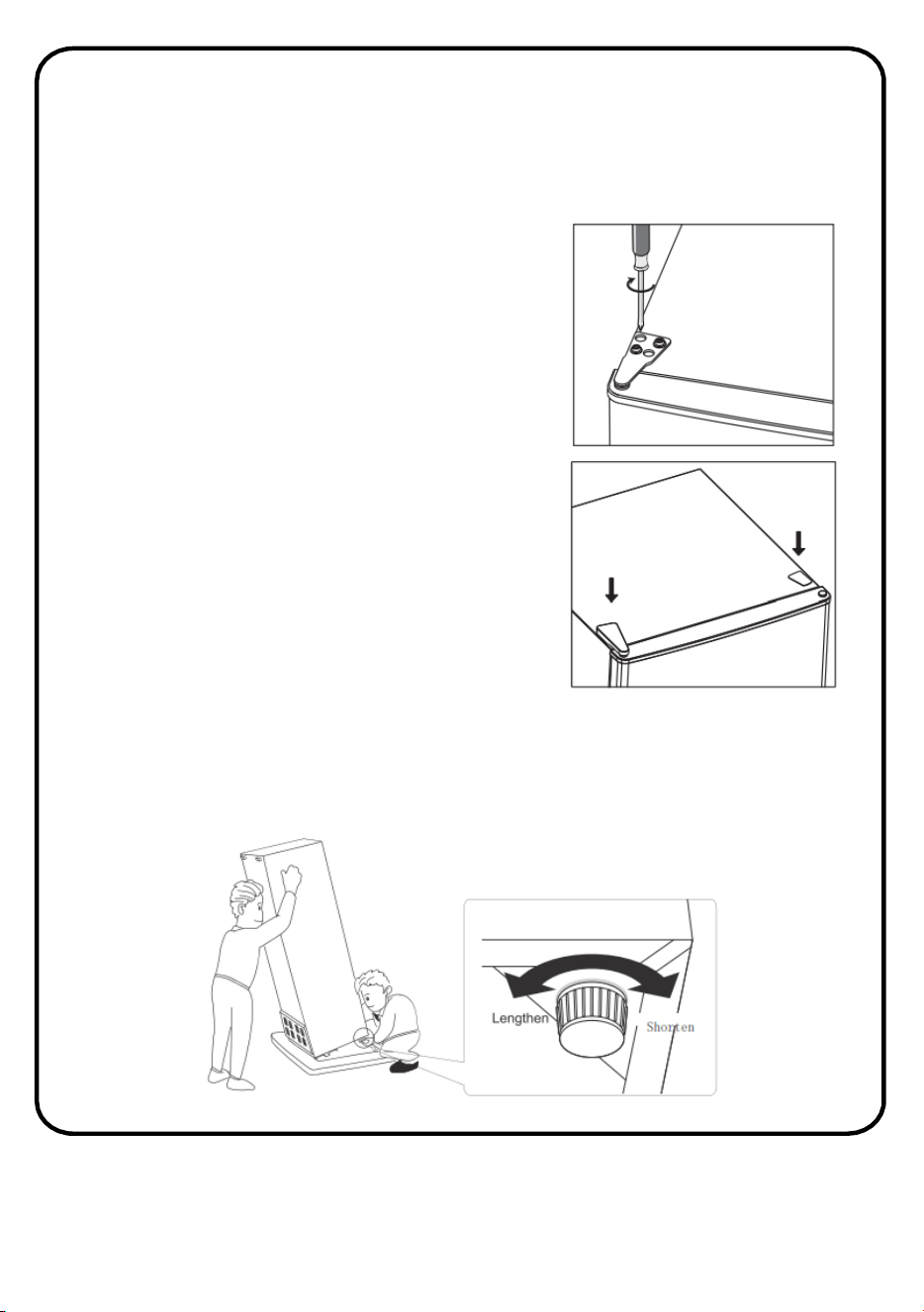 Lengthen

Shorten