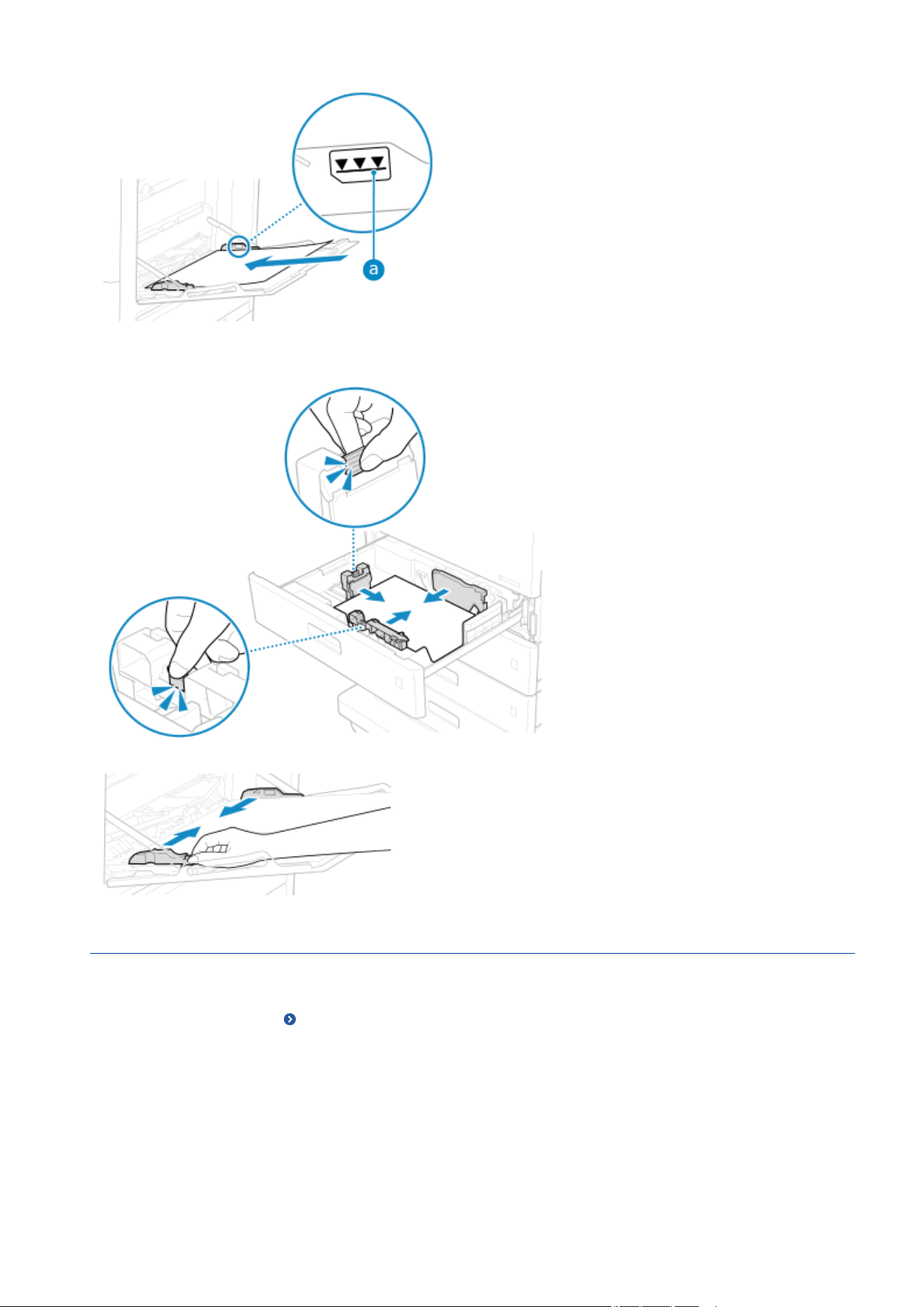 a