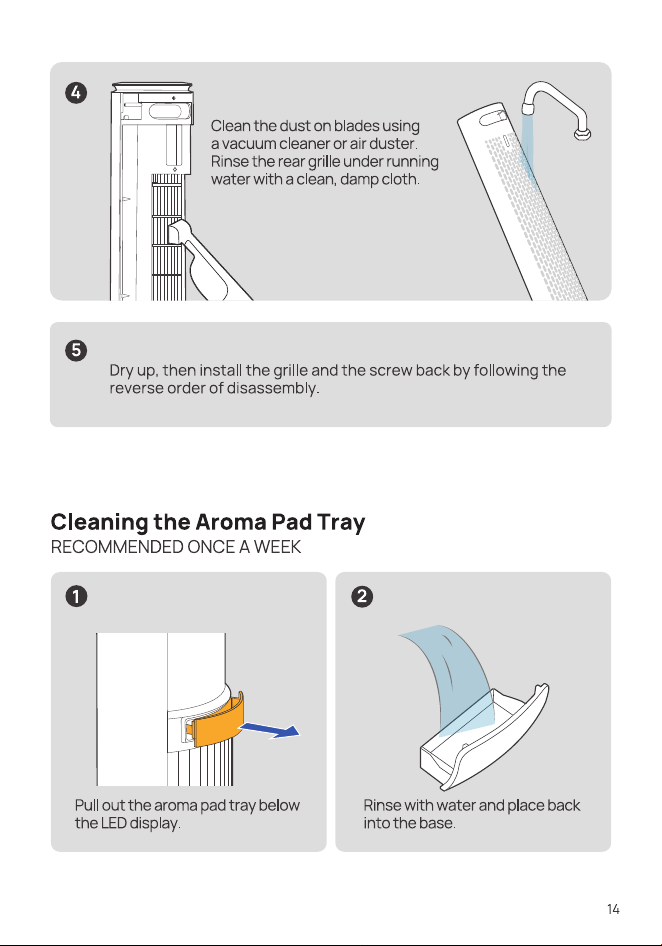 4

Clean the dust on blades using a vacuum cleaner or air duster. Rinse the rear grille under running water with a clean, damp cloth.

5

Dry up, then install the grille and the screw back by following the reverse order of disassembly.

Cleaning the Aroma Pad Tray
RECOMMENDED ONCE A WEEK

1

Pull out the aroma pad tray below the LED display.

2

Rinse with water and place back into the base.

14