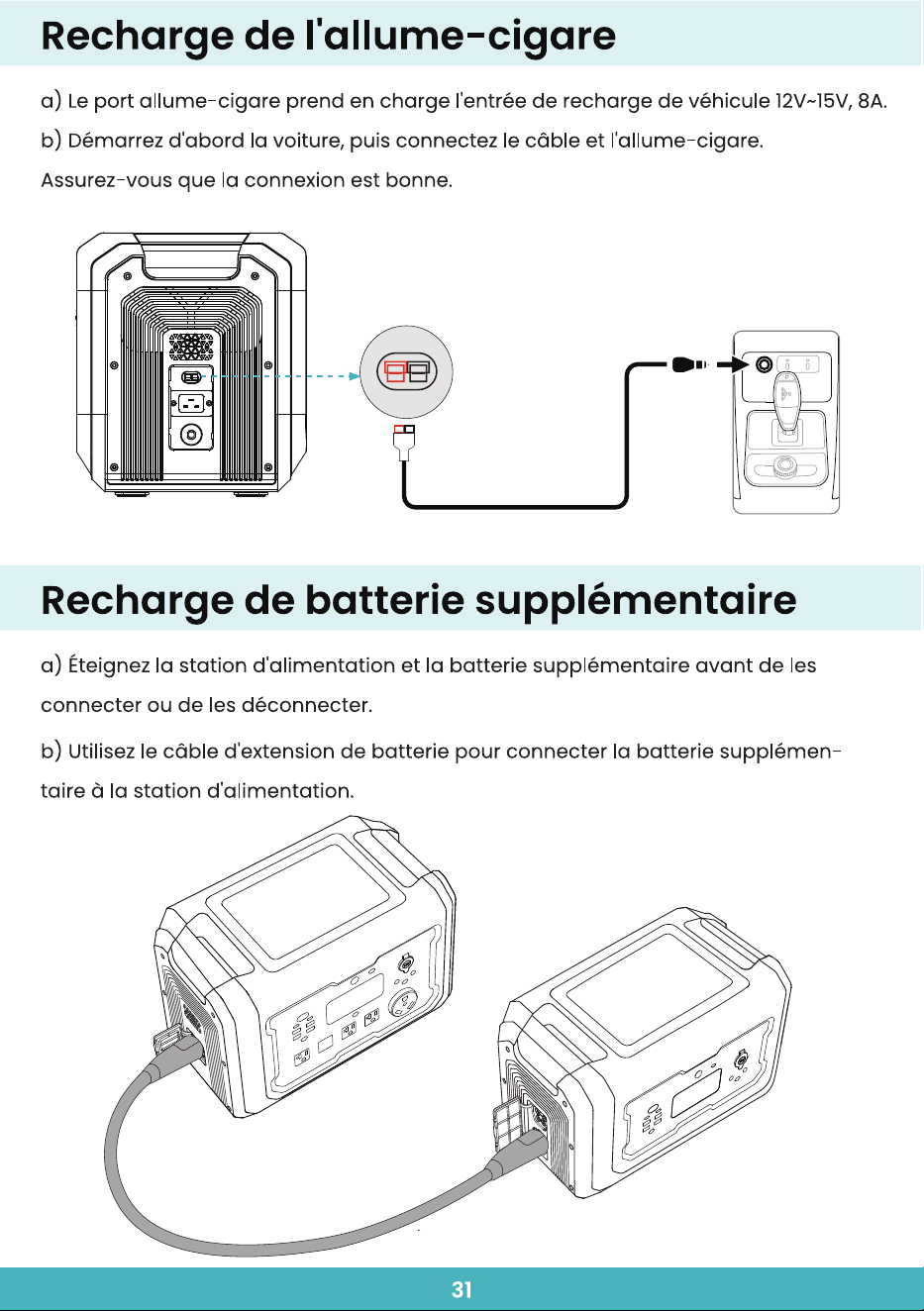 Recharge de l'allume-cigare

a) Le port allume-cigare prend en charge l'entrée de recharge de véhicule 12V~15V, 8A.

b) Démarrez d'abord la voiture, puis connectez le câble et l'allume-cigare.

Assurez-vous que la connexion est bonne.

Recharge de batterie supplémentaire

a) Éteignez la station d'alimentation et la batterie supplémentaire avant de les connecter ou de les déconnecter.

b) Utilisez le câble d'extension de batterie pour connecter la batterie supplémentaire à la station d'alimentation.

31