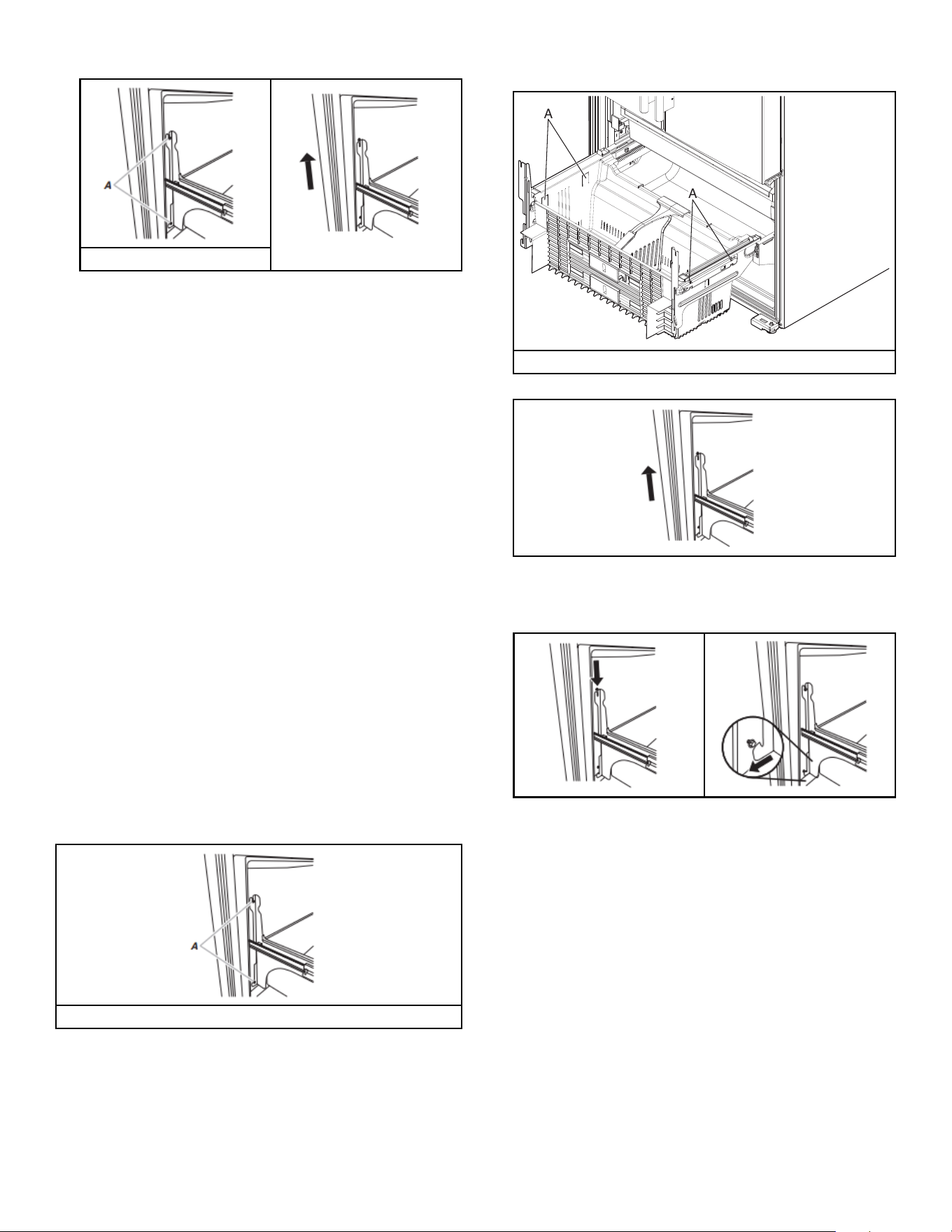 A

A

A

A