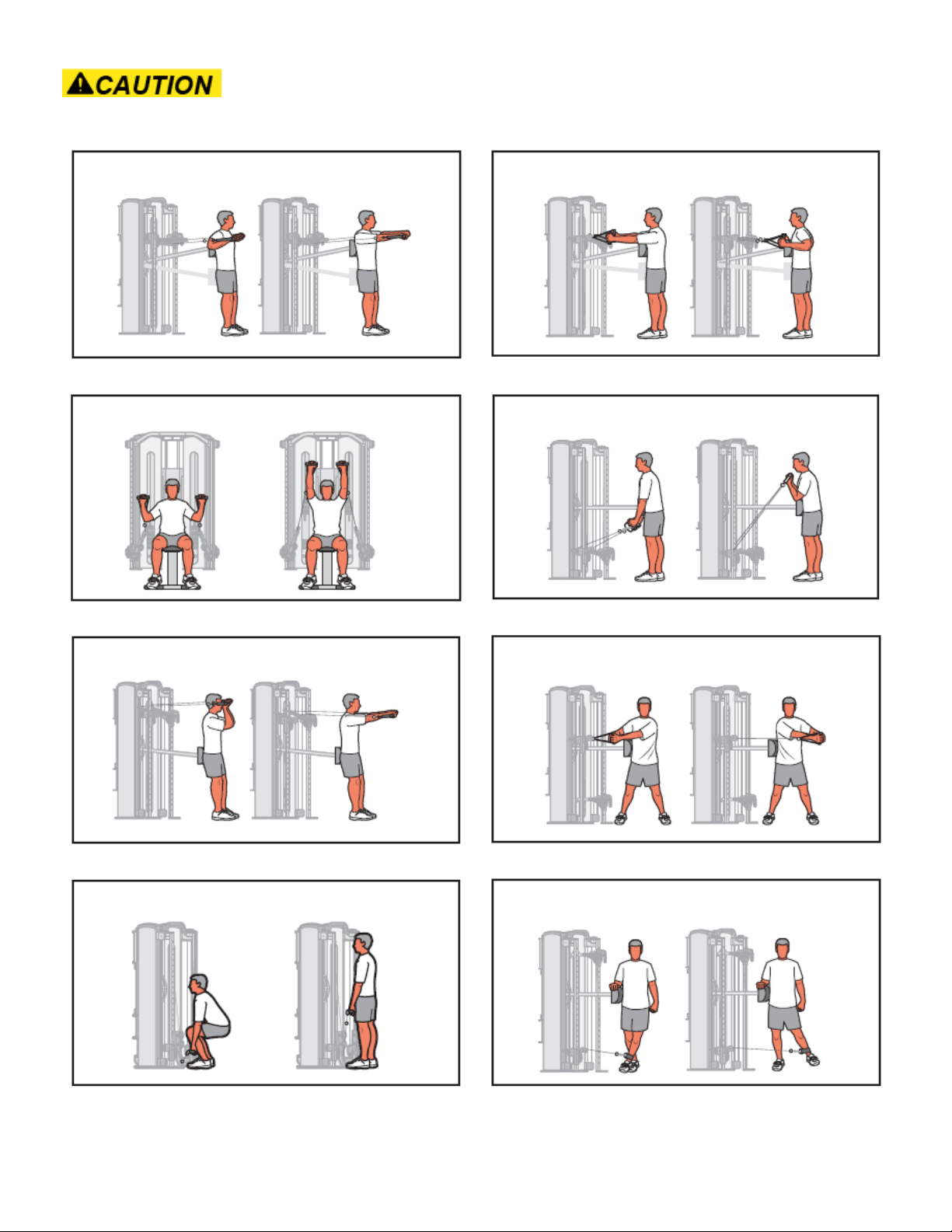 CAUTION