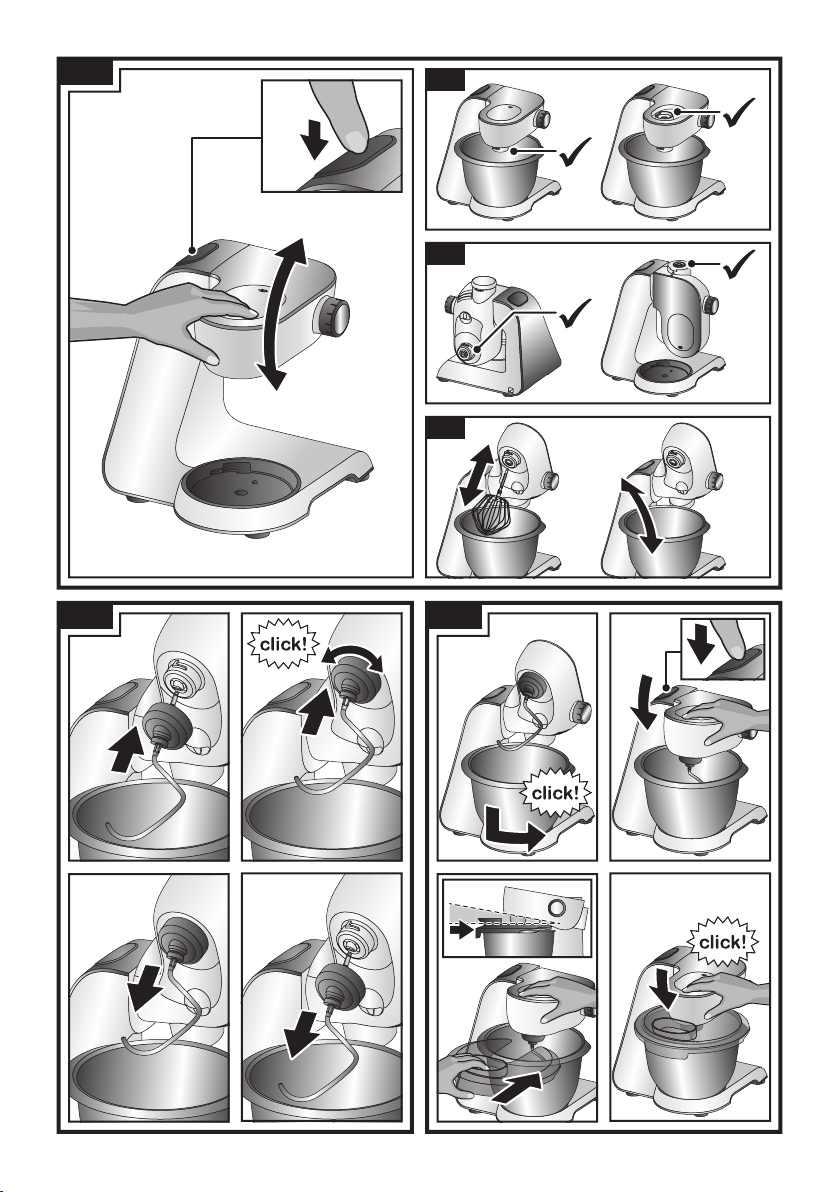 click!

click!

click!