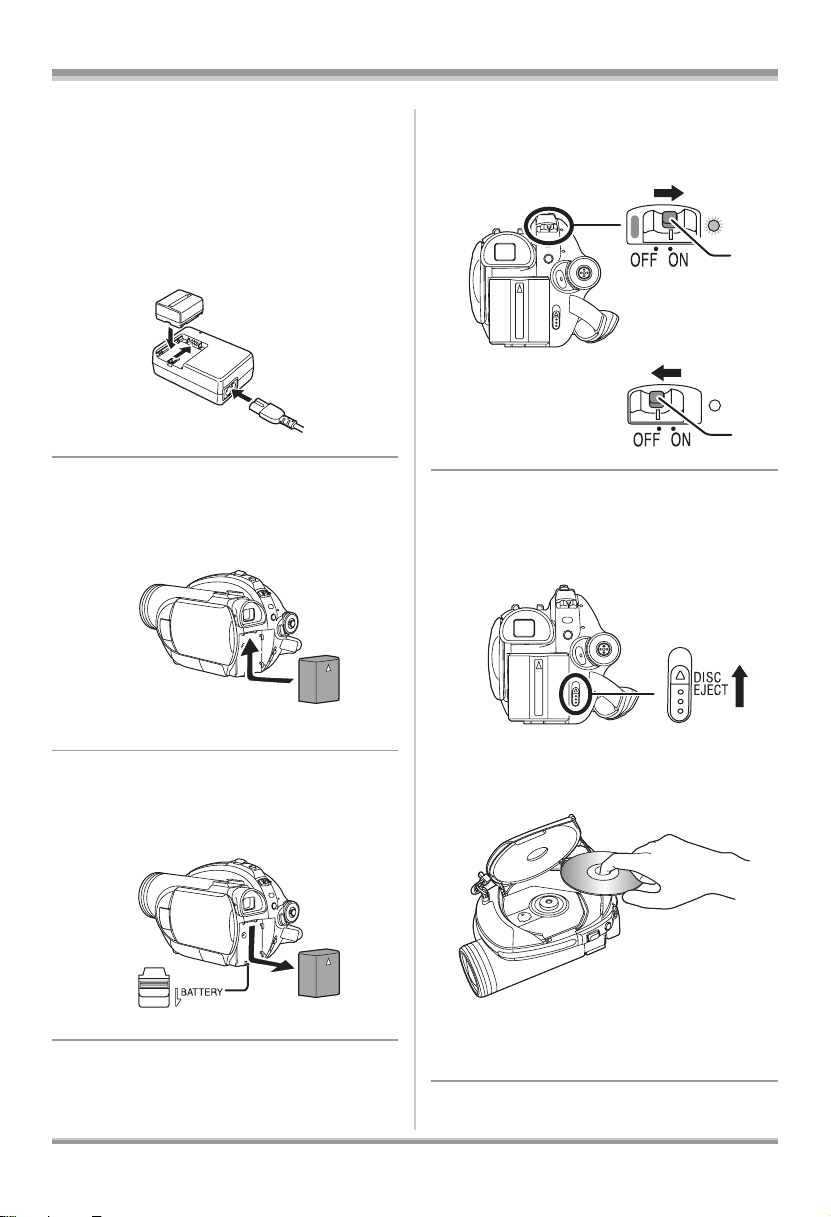 OFF ON

OFF ON

DISC EJECT

BATTERY