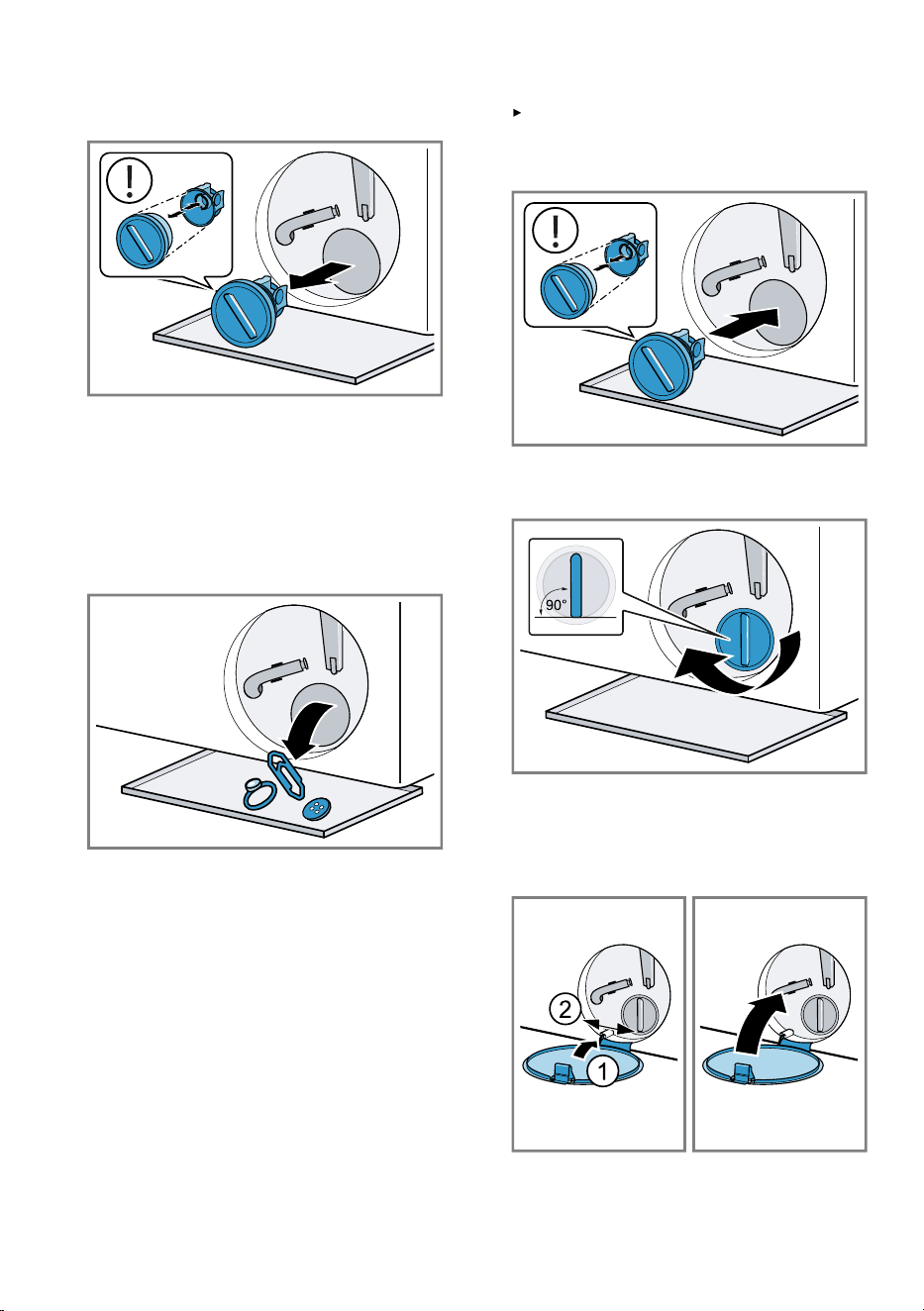 ▸

90°

2

1