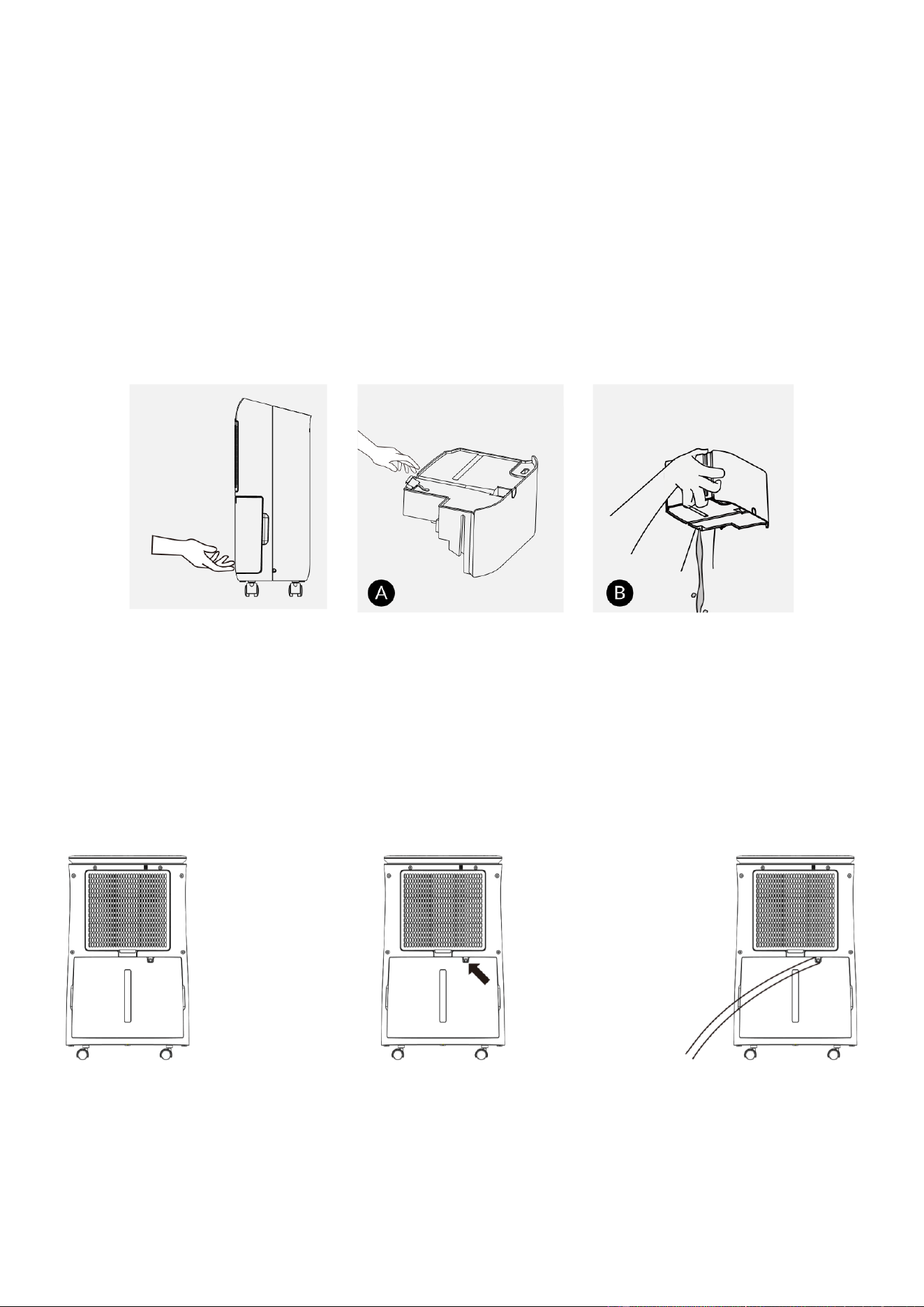 A

B