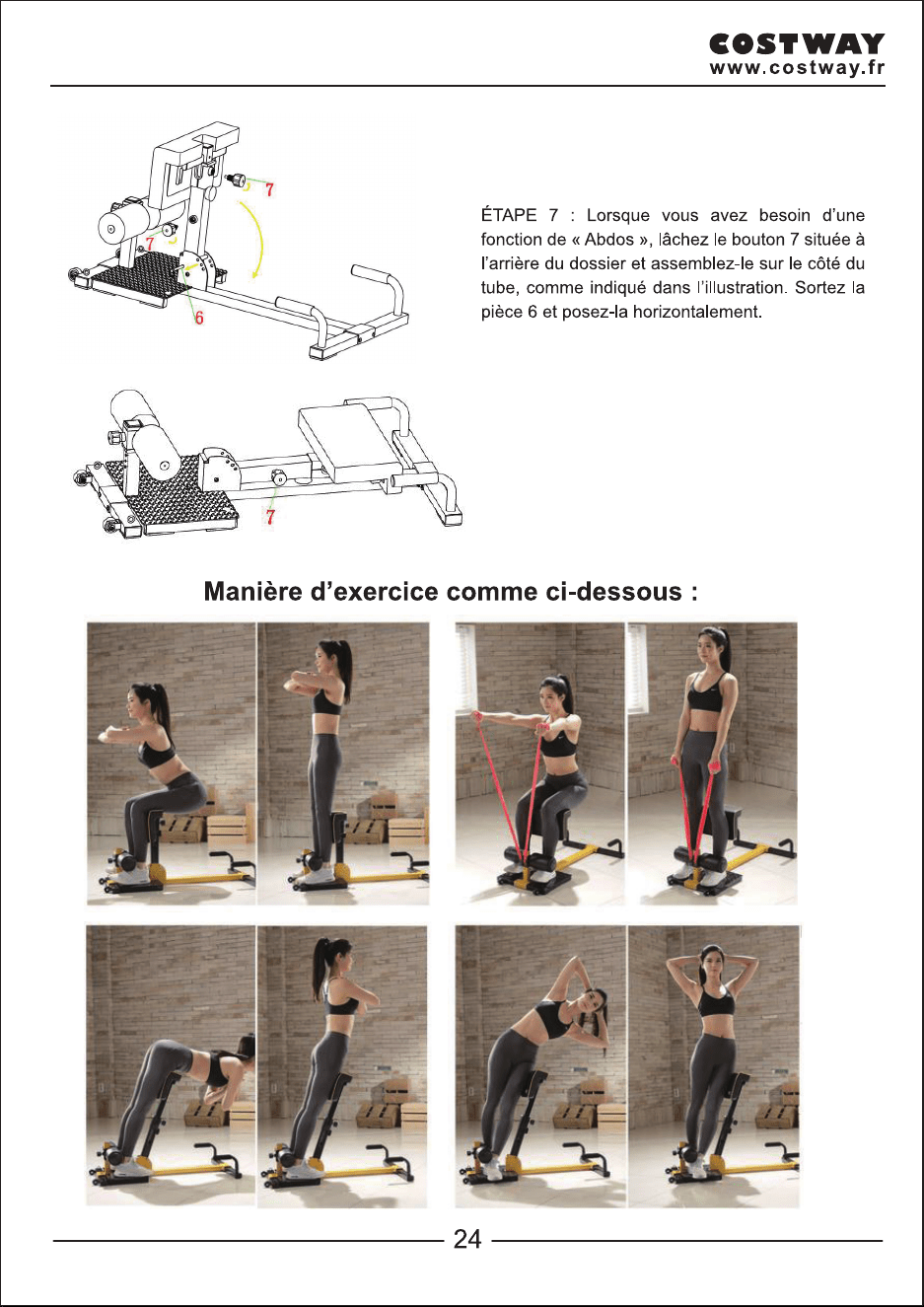 COSTWAY
www.costway.fr

7
7
6

ÉTAPE 7 : Lorsque vous avez besoin d'une fonction de « Abdos », lâchez le bouton 7 située à l'arrière du dossier et assemblez-le sur le côté du tube, comme indiqué dans l'illustration. Sortez la pièce 6 et posez-la horizontalement.

7

Manière d'exercice comme ci-dessous :

24