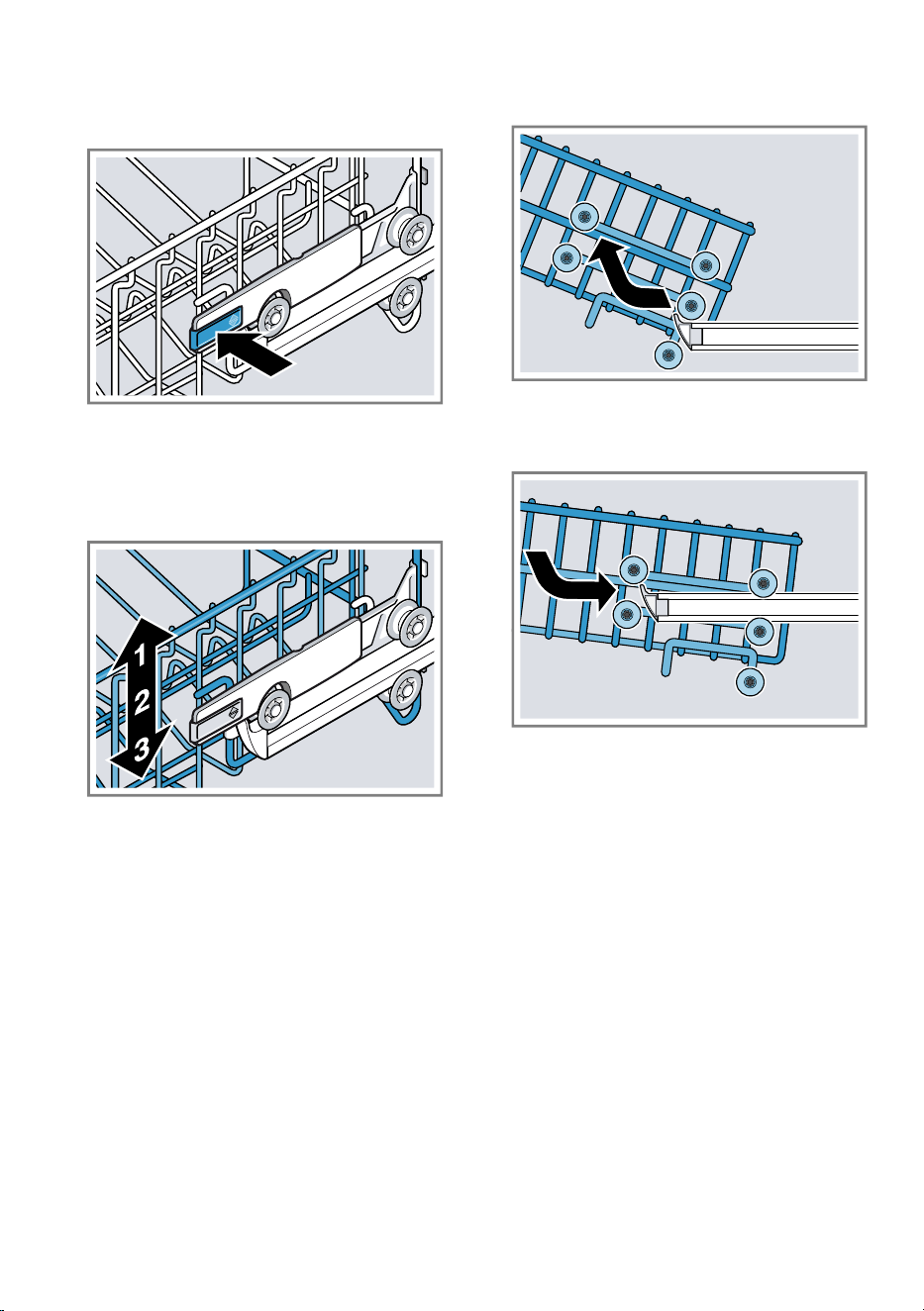 1
2
3