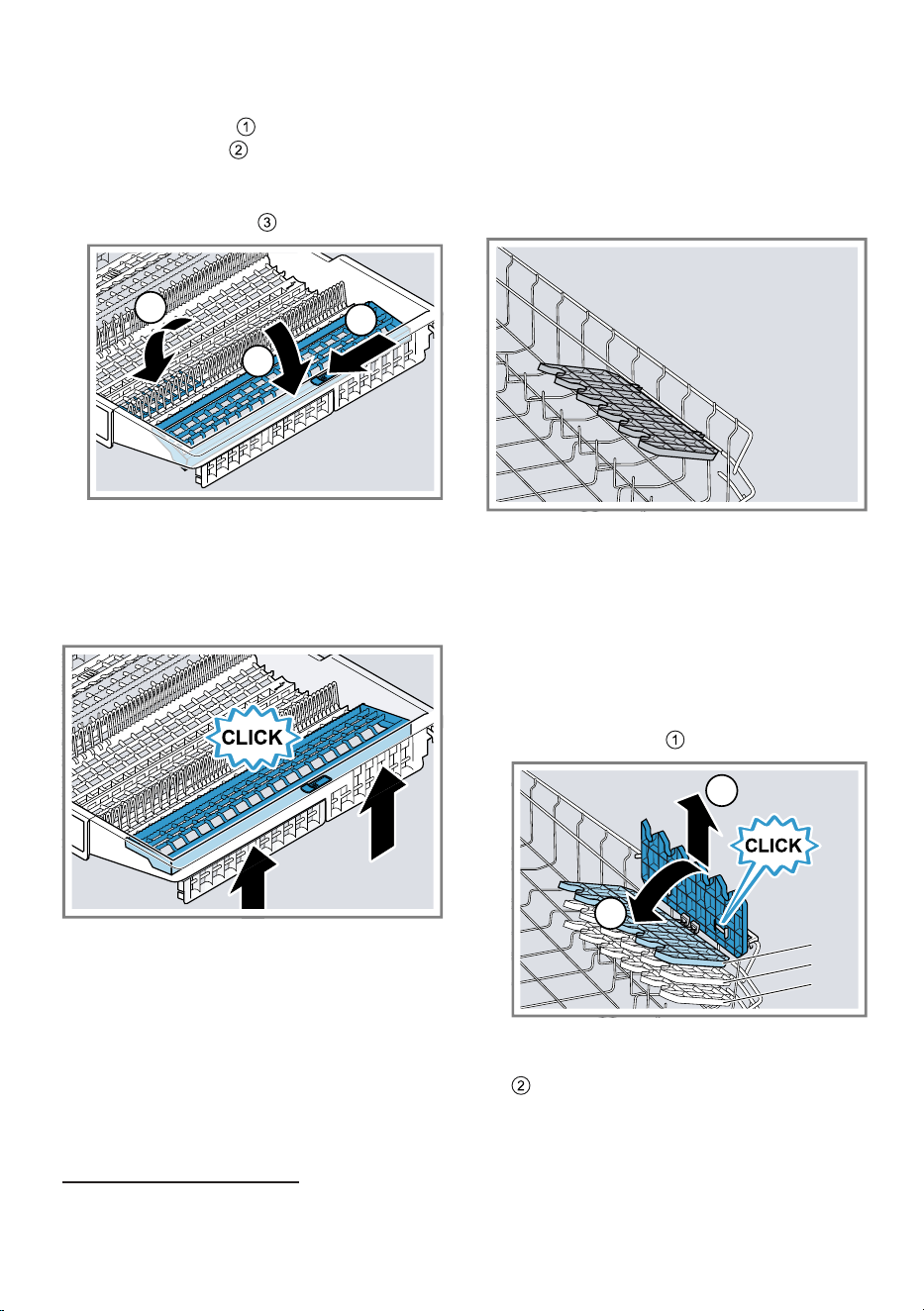 ①
②

③

CLICK

①

CLICK

②