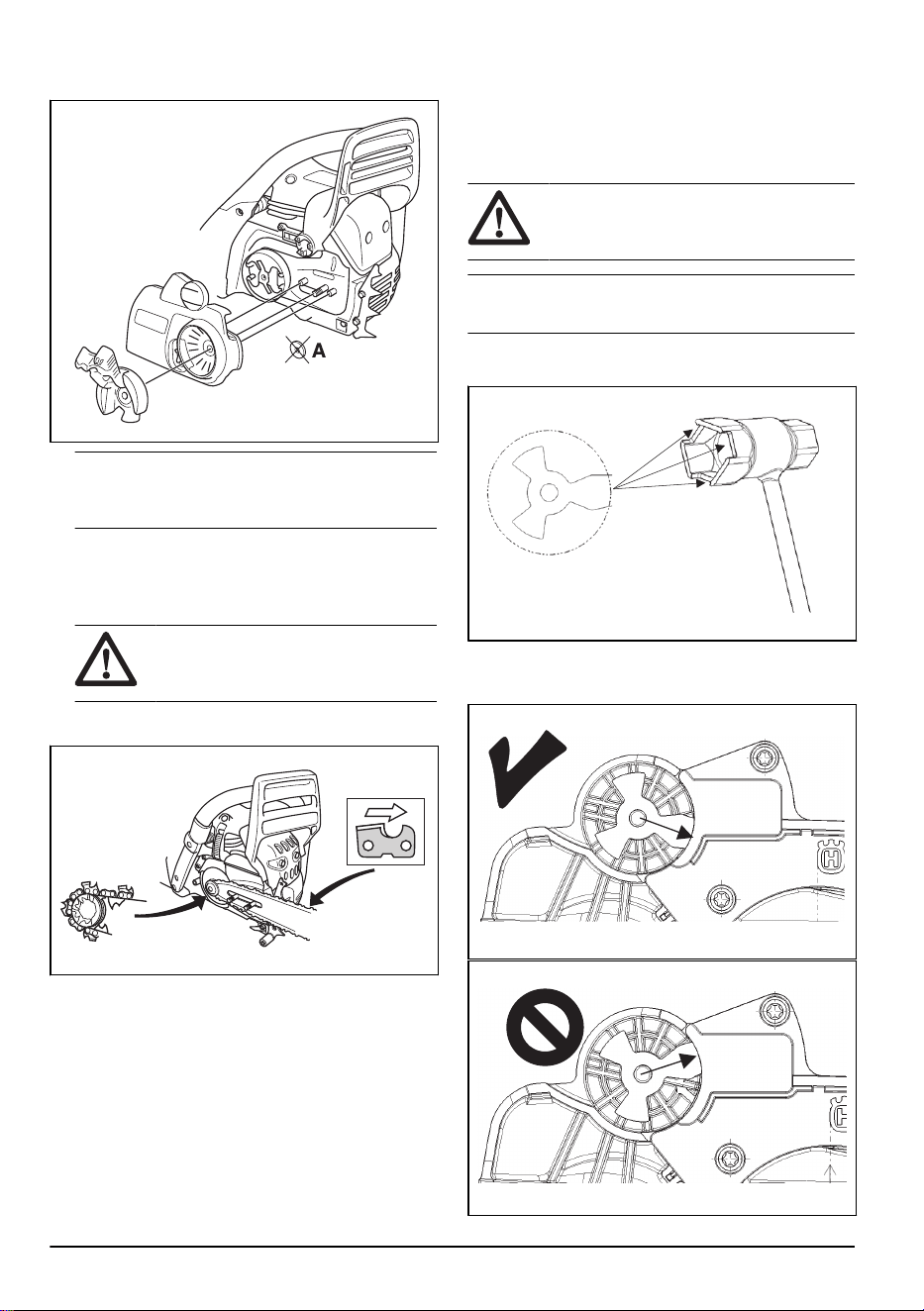 A