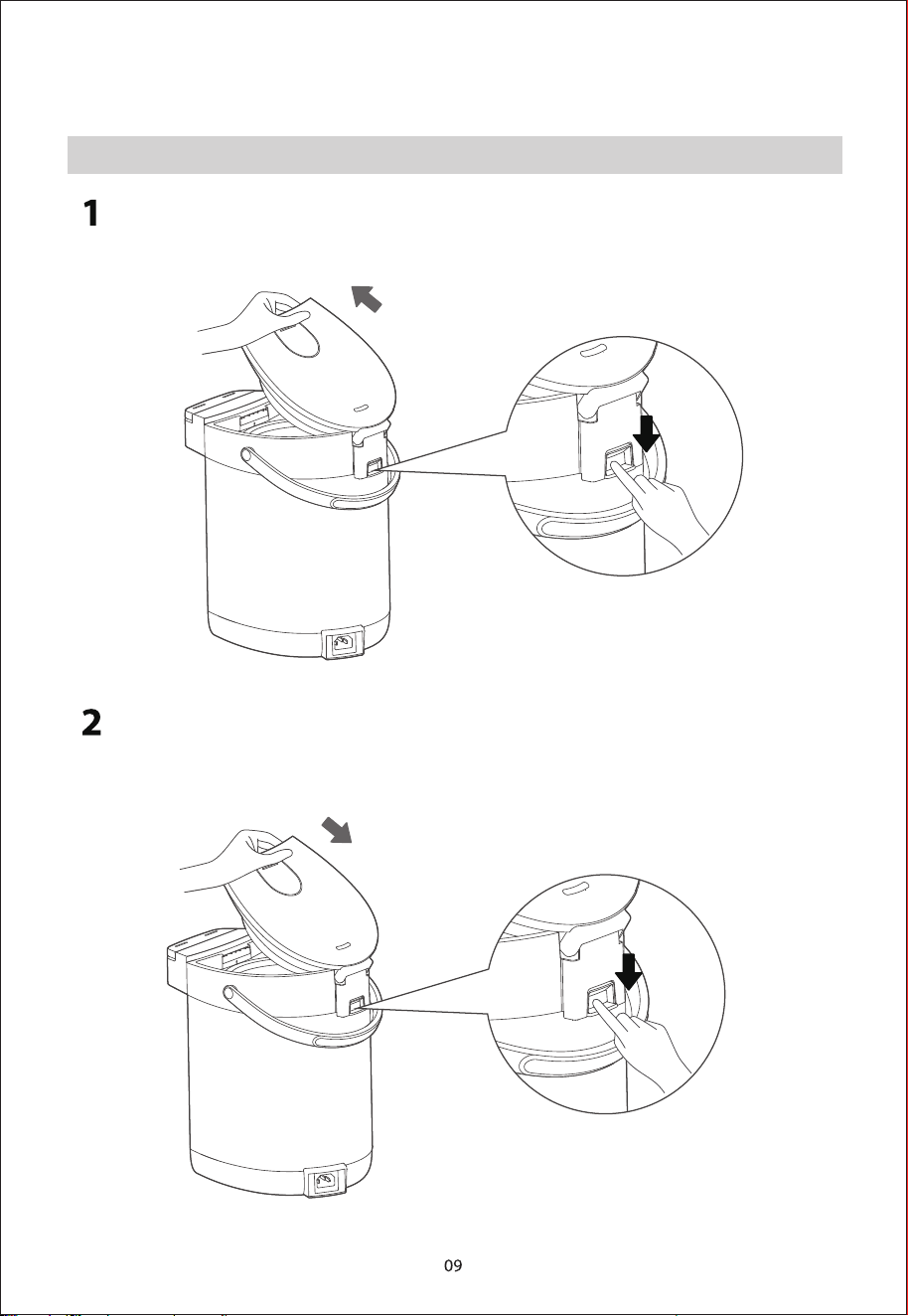 1

2

09