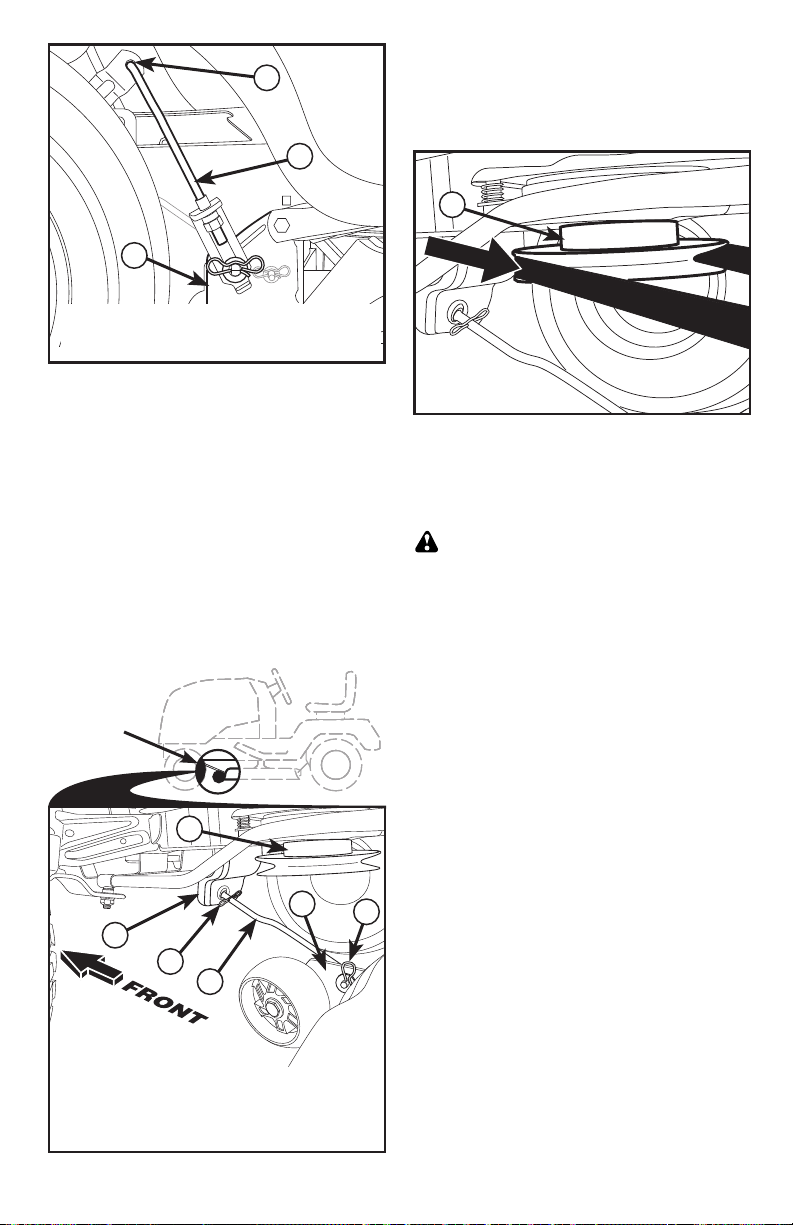 FRONT