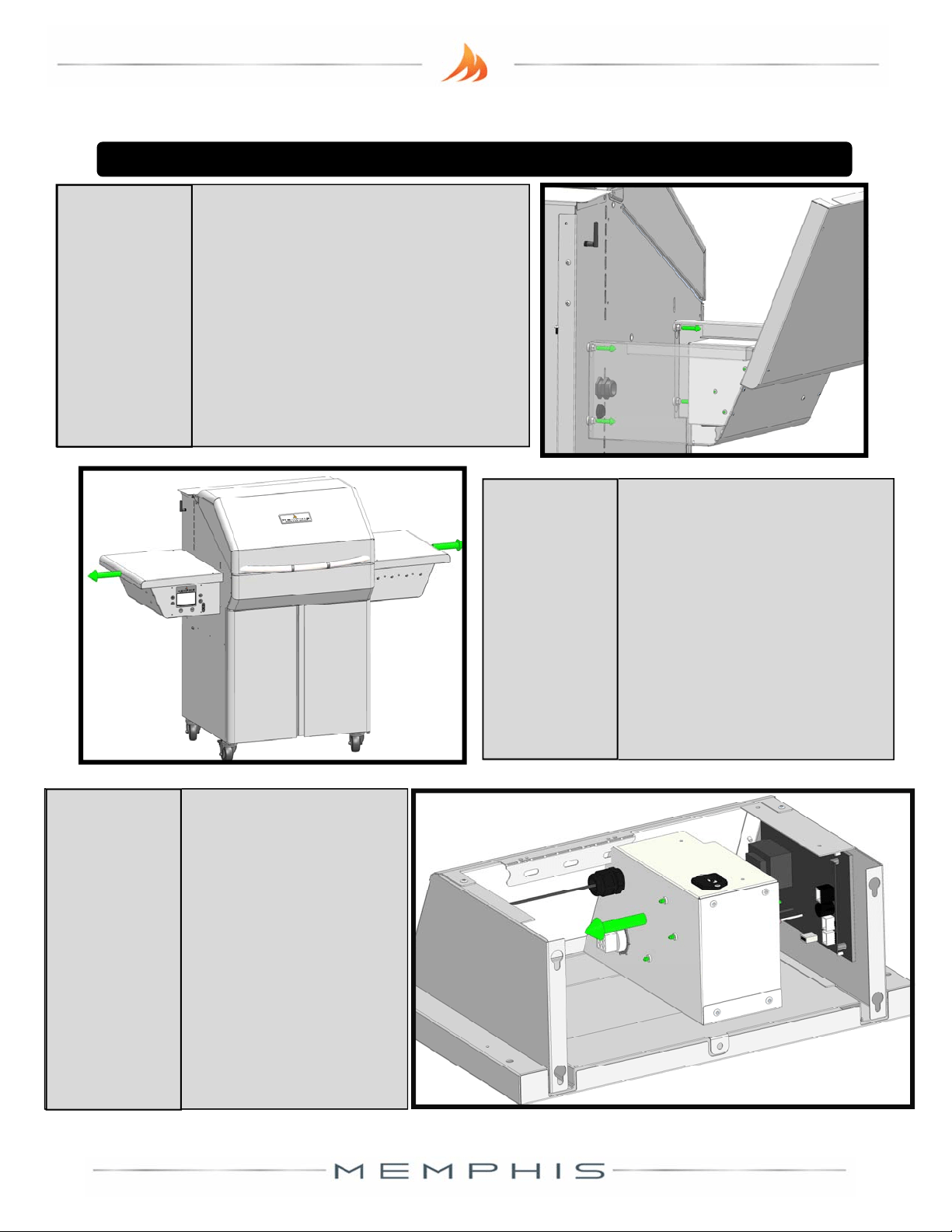 MEMPHIS