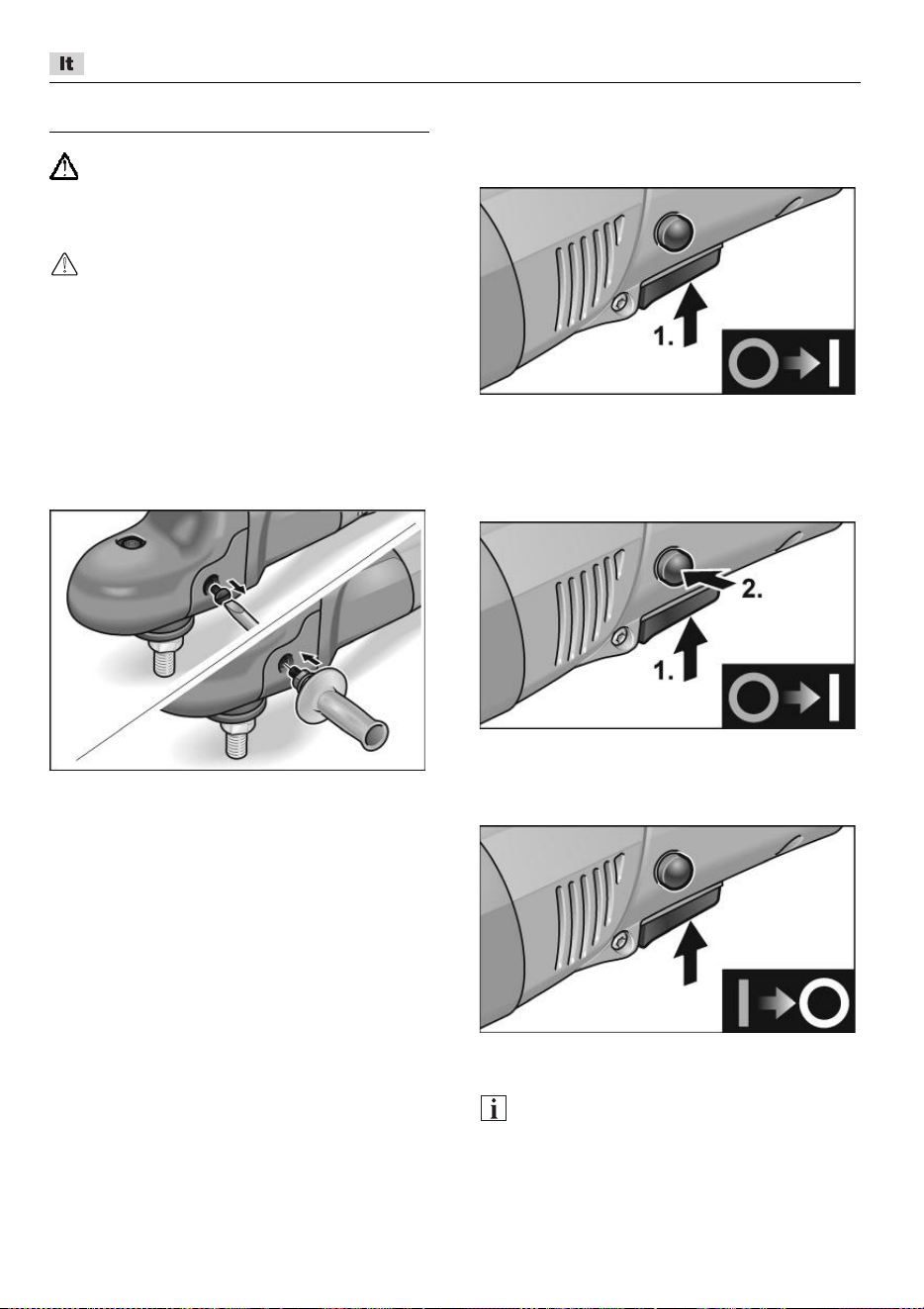 It

1.

1.

2.

1.