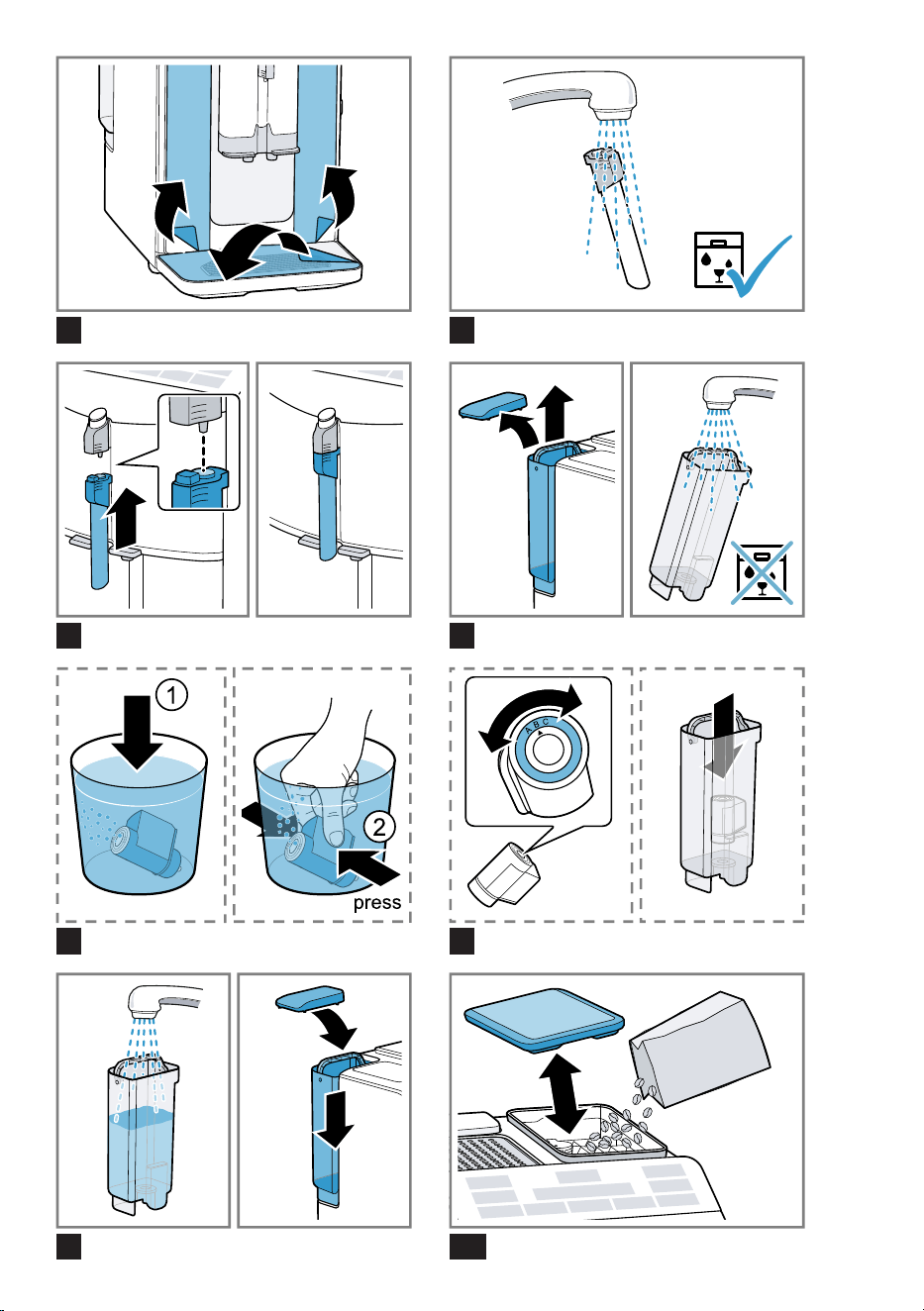 1

2

press

A B C