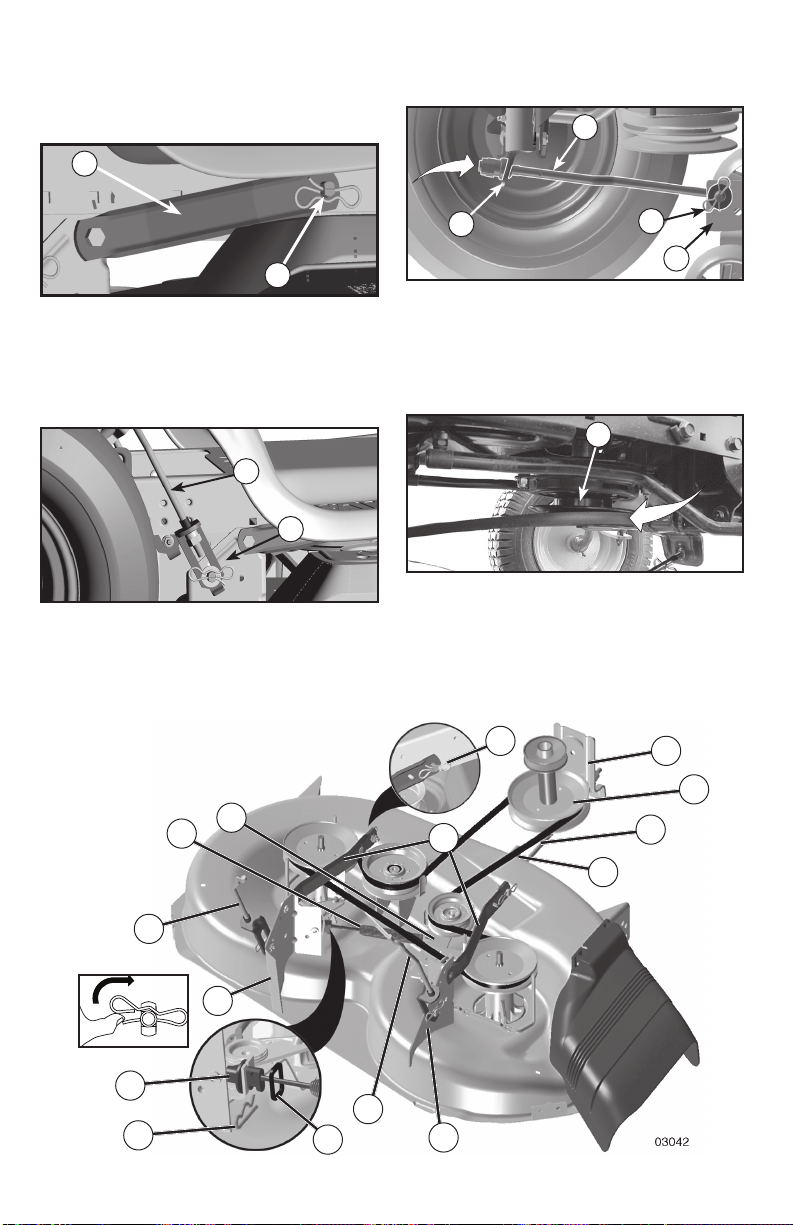 03042