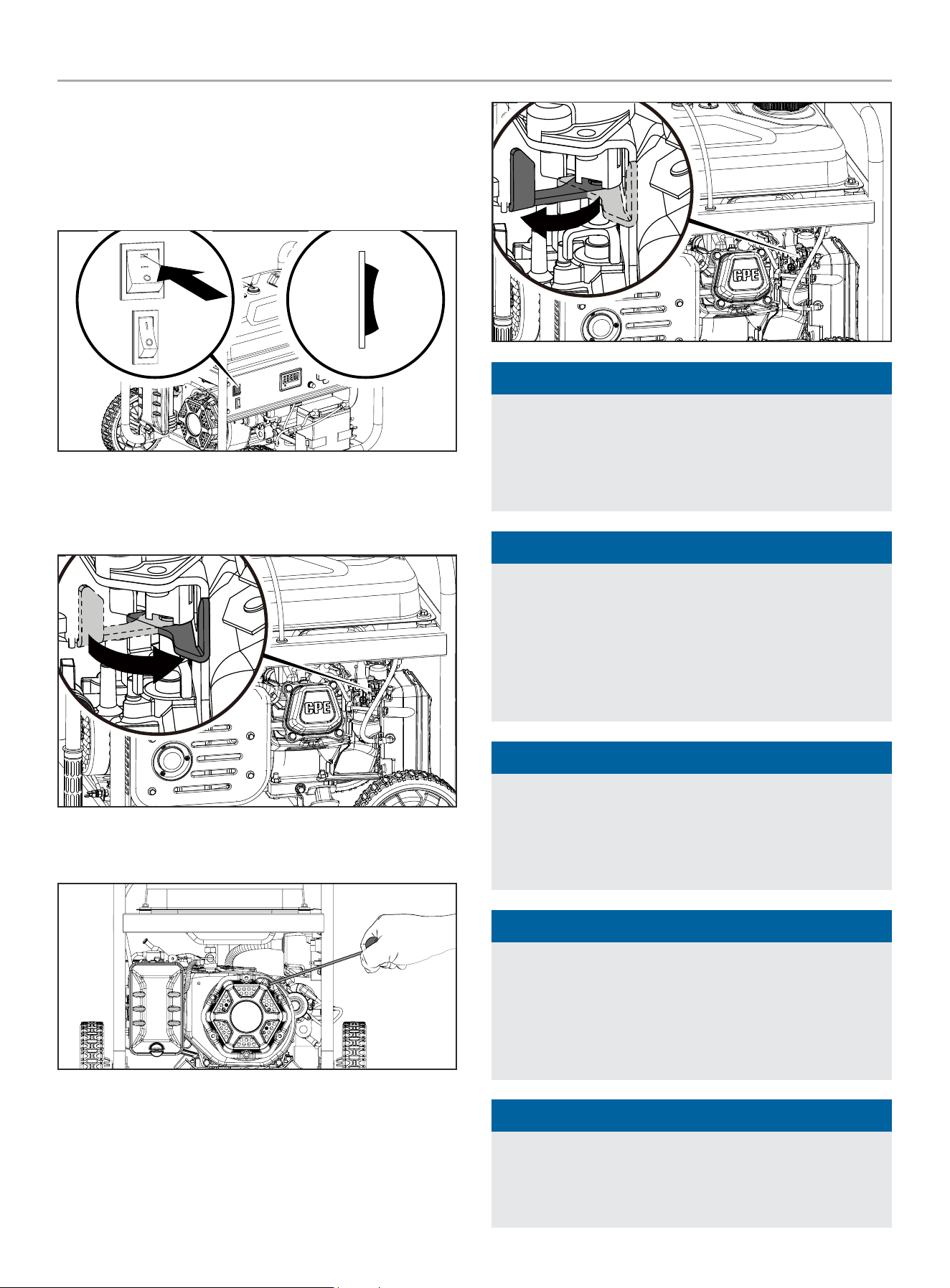 CPE

CPE