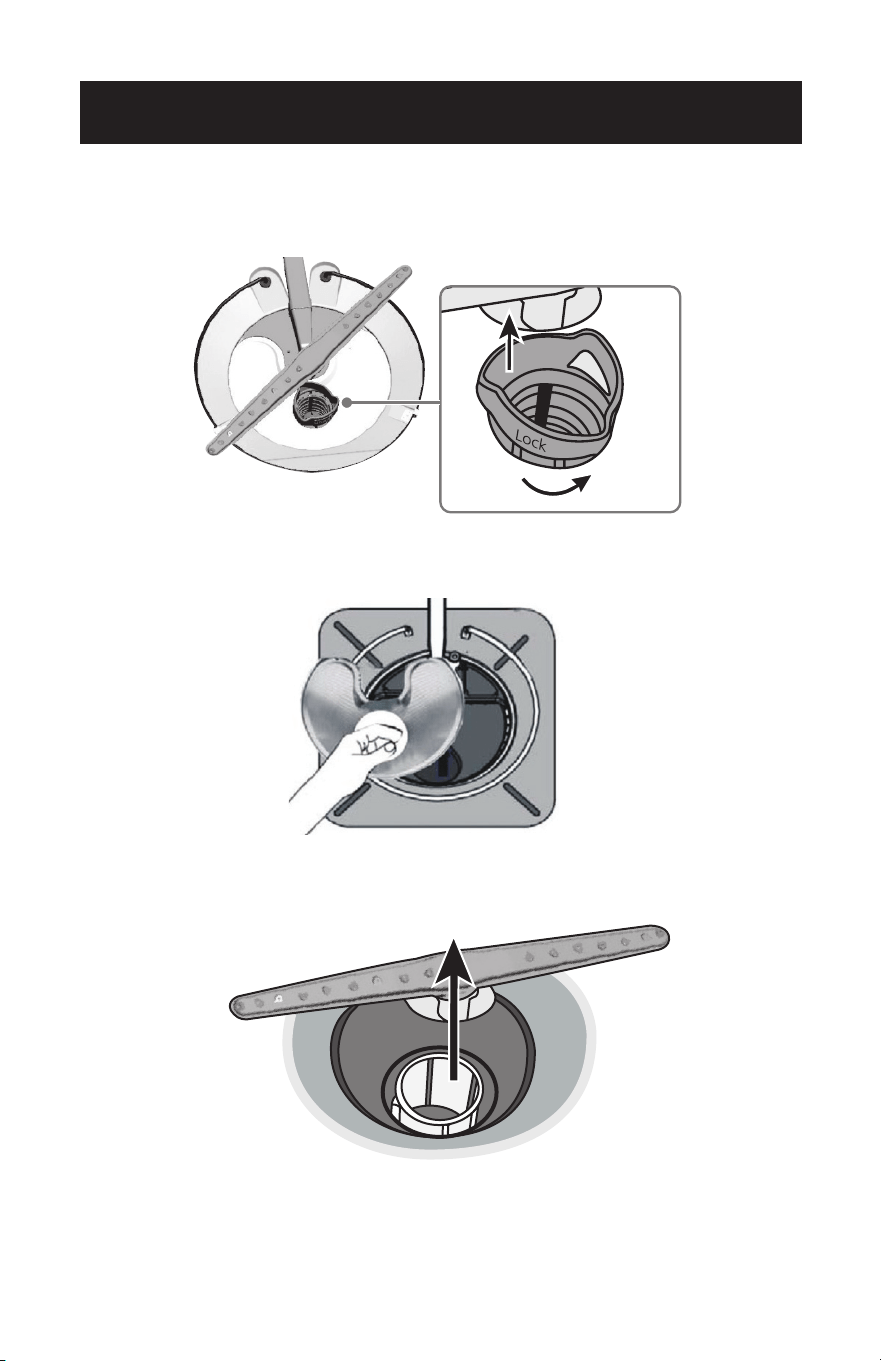 Lock