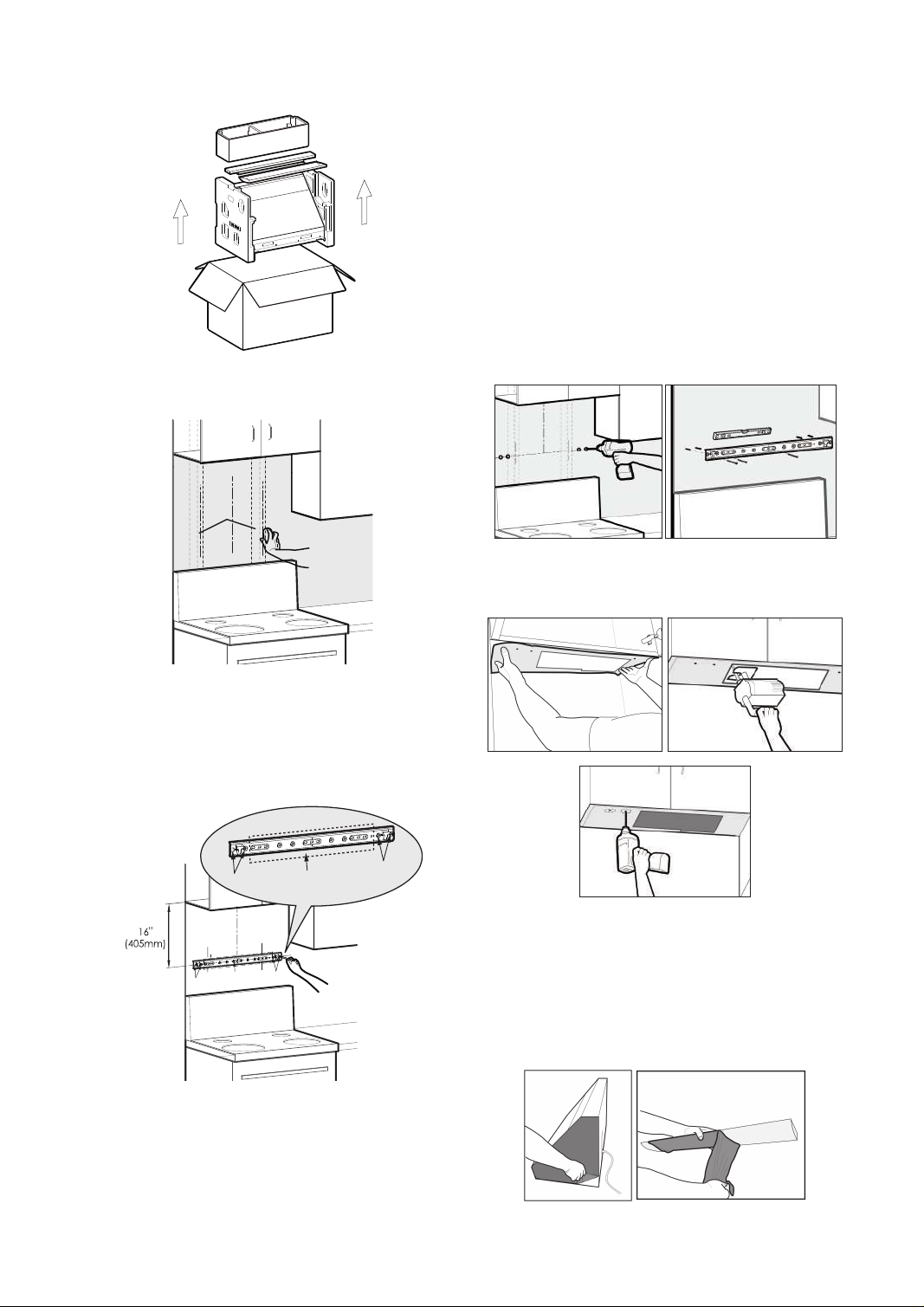 16"
(405mm)