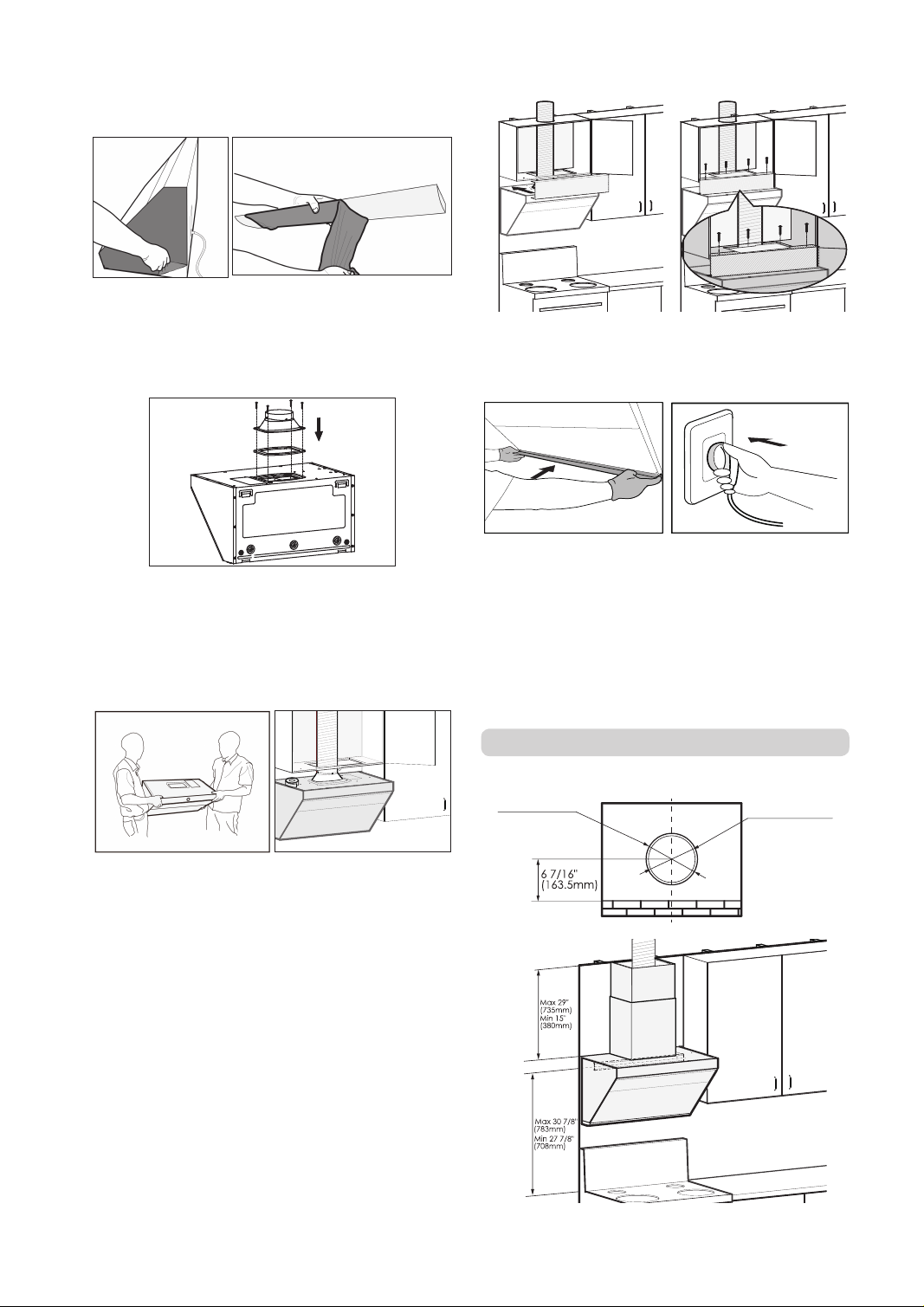 6 7/16"
(163.5mm)

Max 29"
(735mm)
Min 15"
(380mm)

Max 30 7/8"
(783mm)
Min 27 7/8"
(708mm)