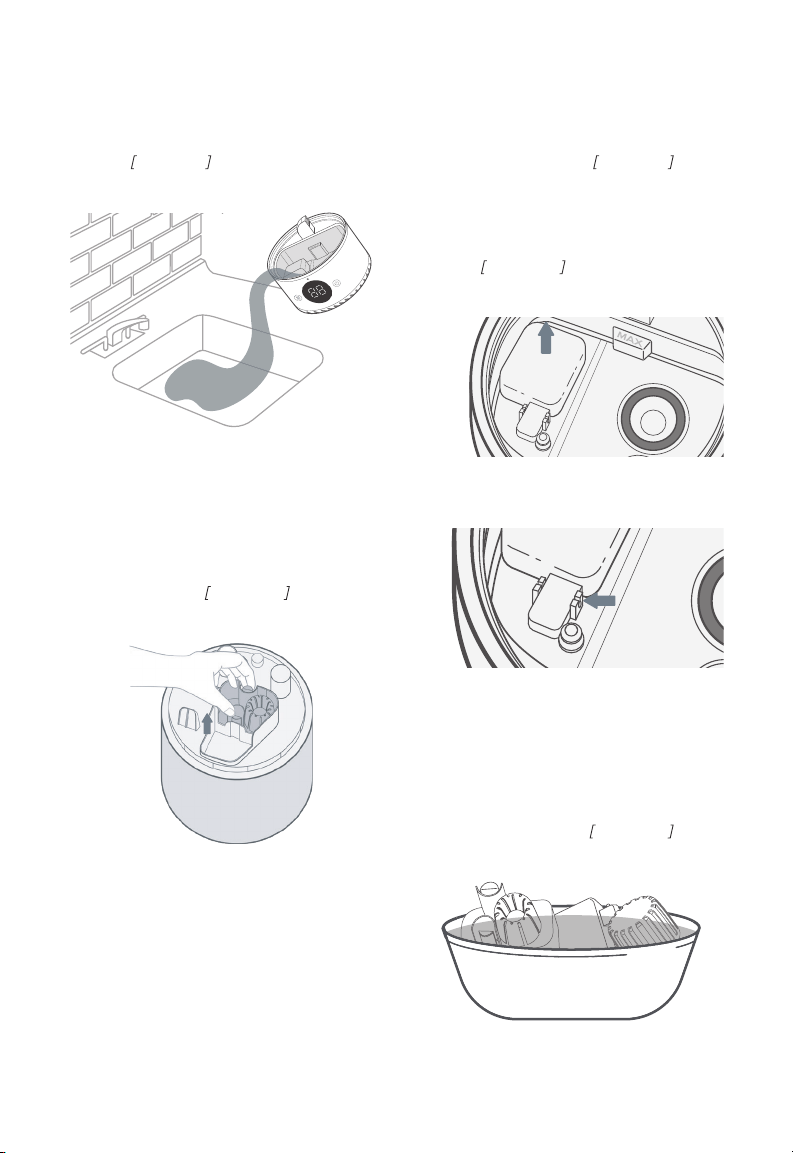 MAX