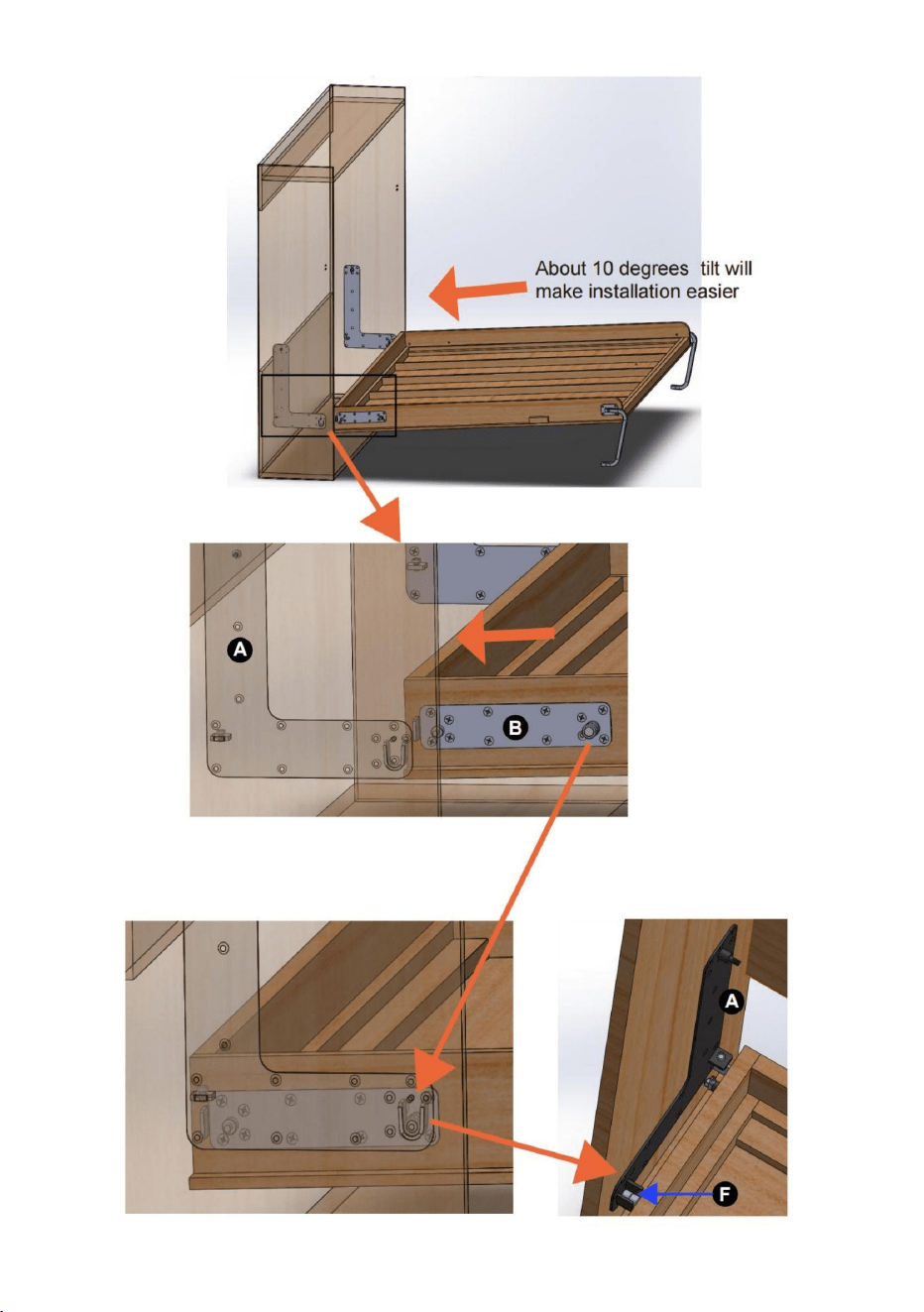 About 10 degrees tilt will make installation easier

A

B

A

F