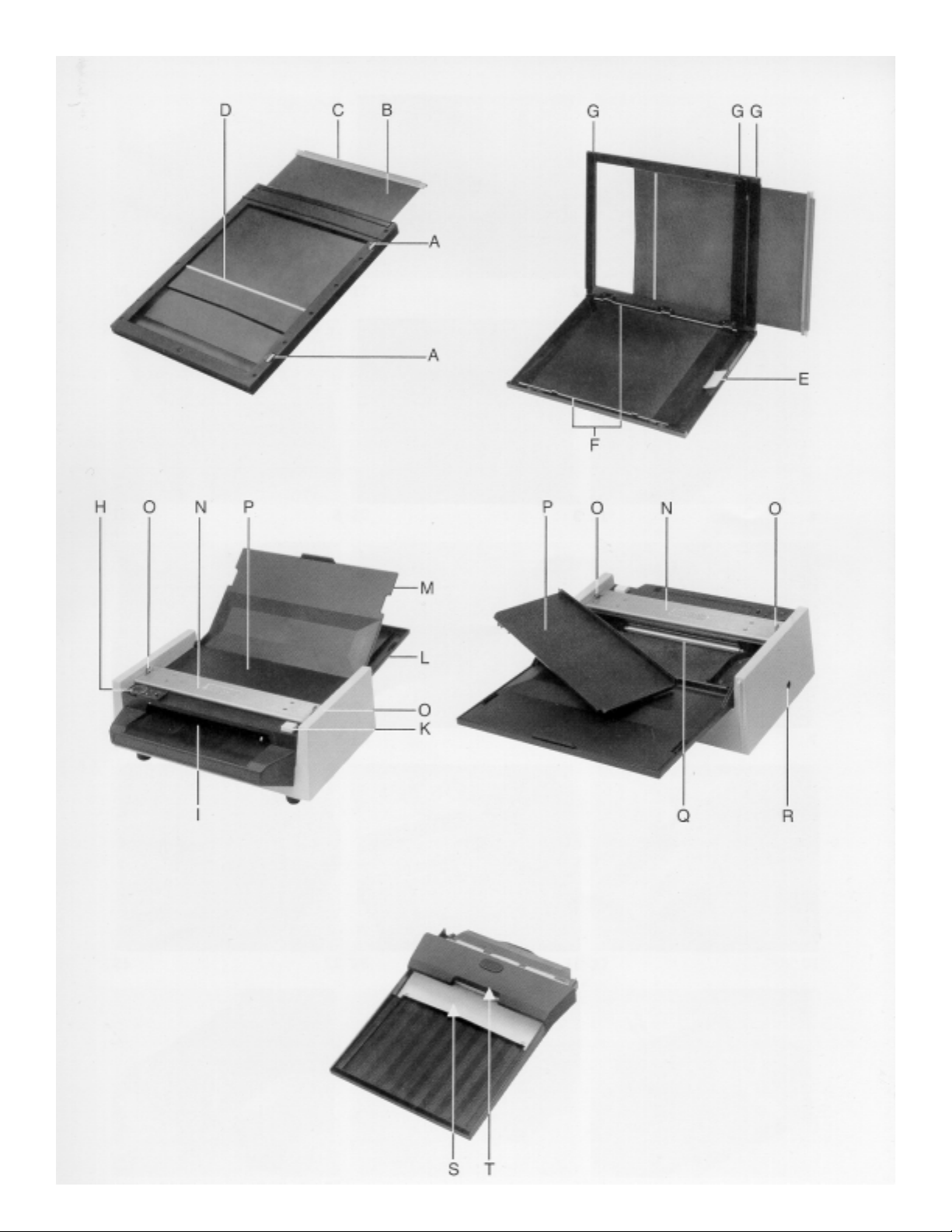 D C B
A
A

G G G
E
F

H O N P
M
L
O
K
I

P O N O
Q R

S T