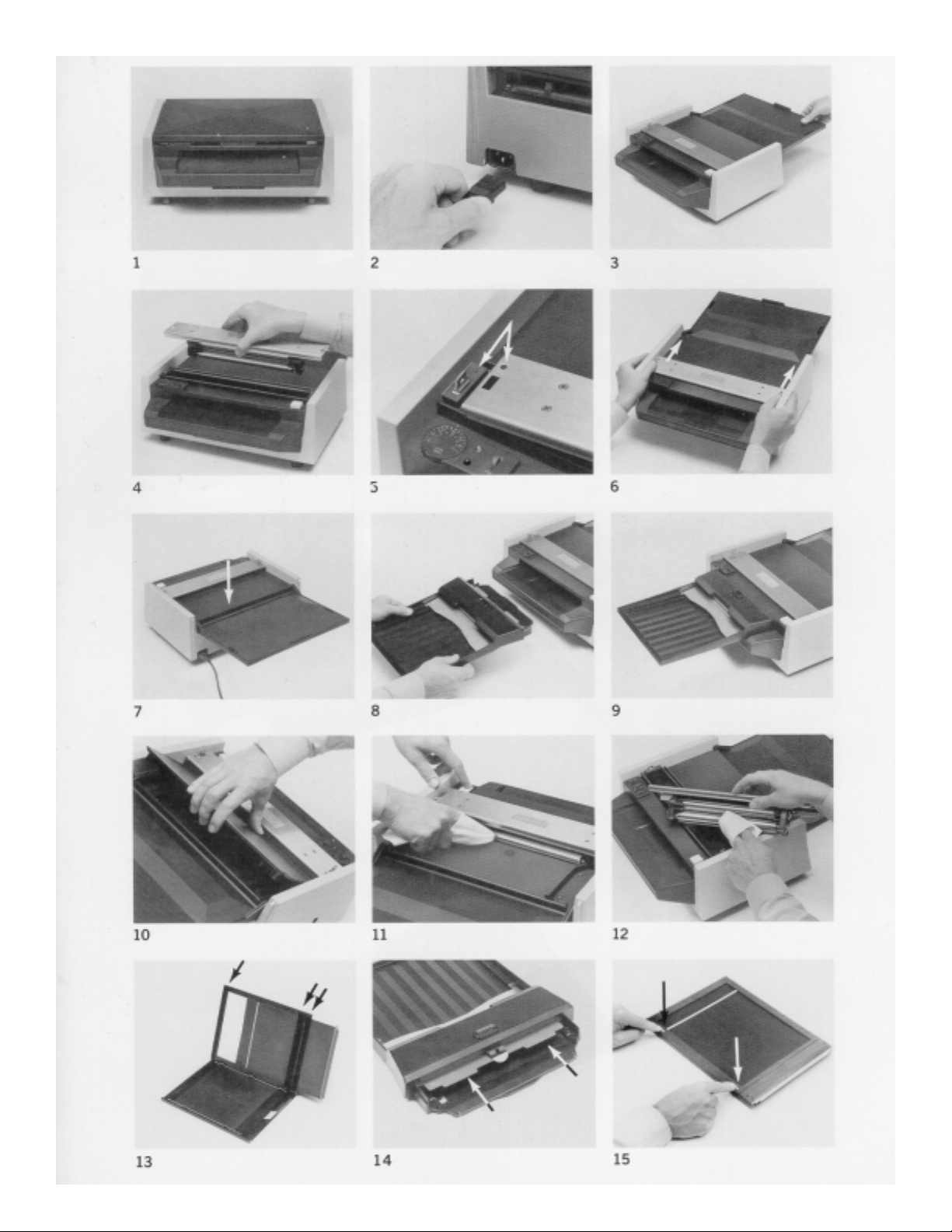 1

2

3

4

5

6

7

8

9

10

11

12

13

14

15