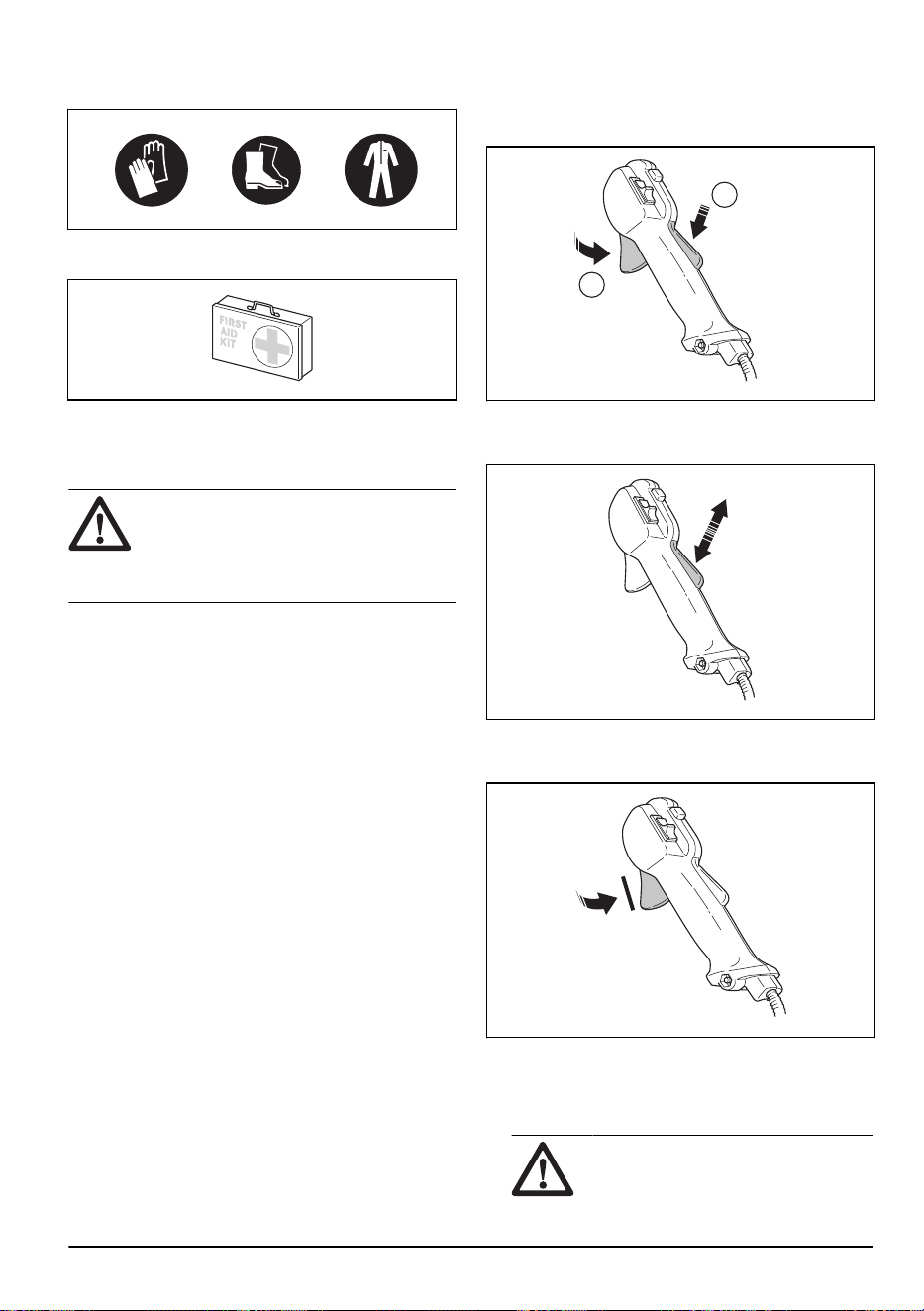 FIRST
AID
KIT