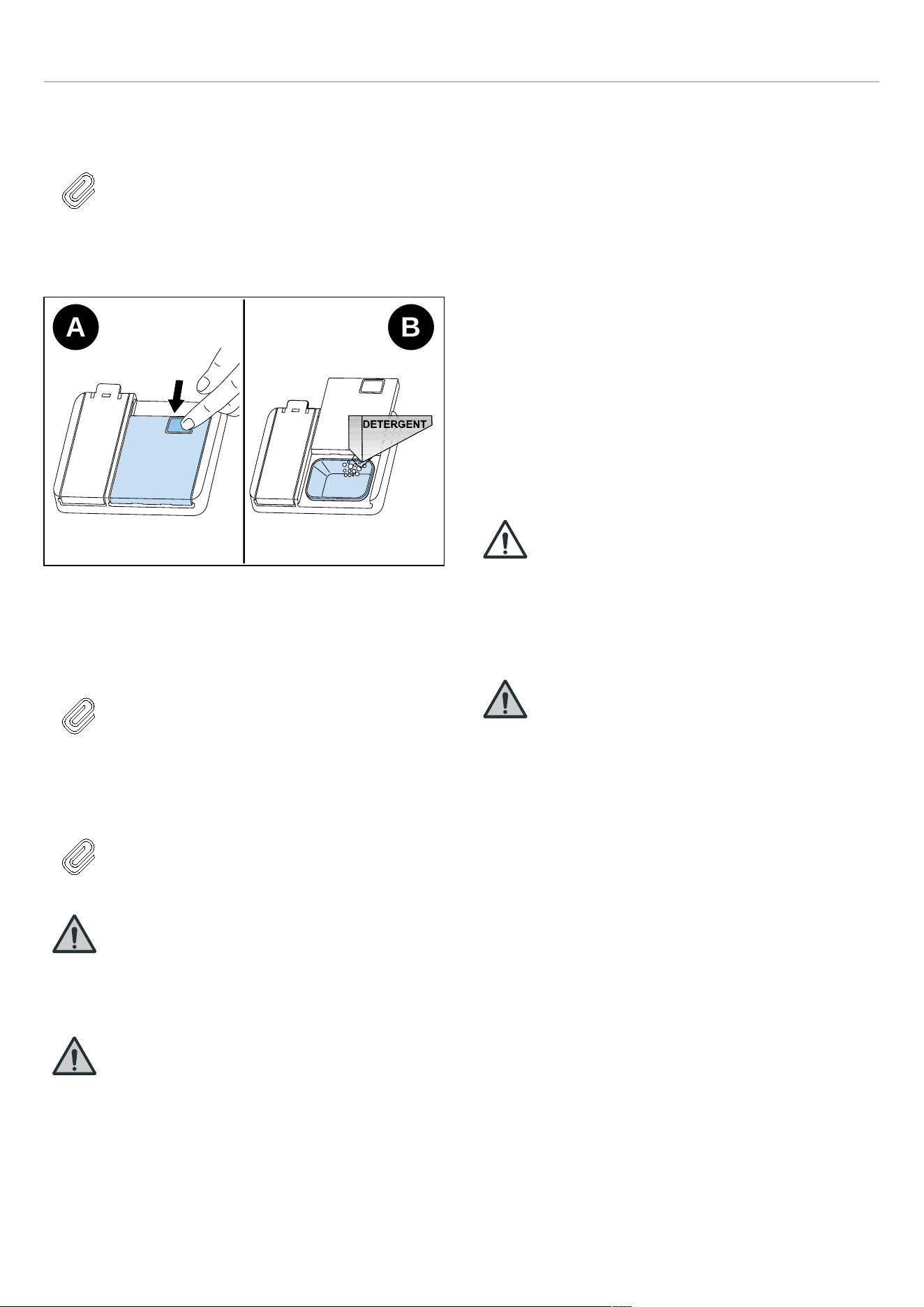 A

B

DETERGENT