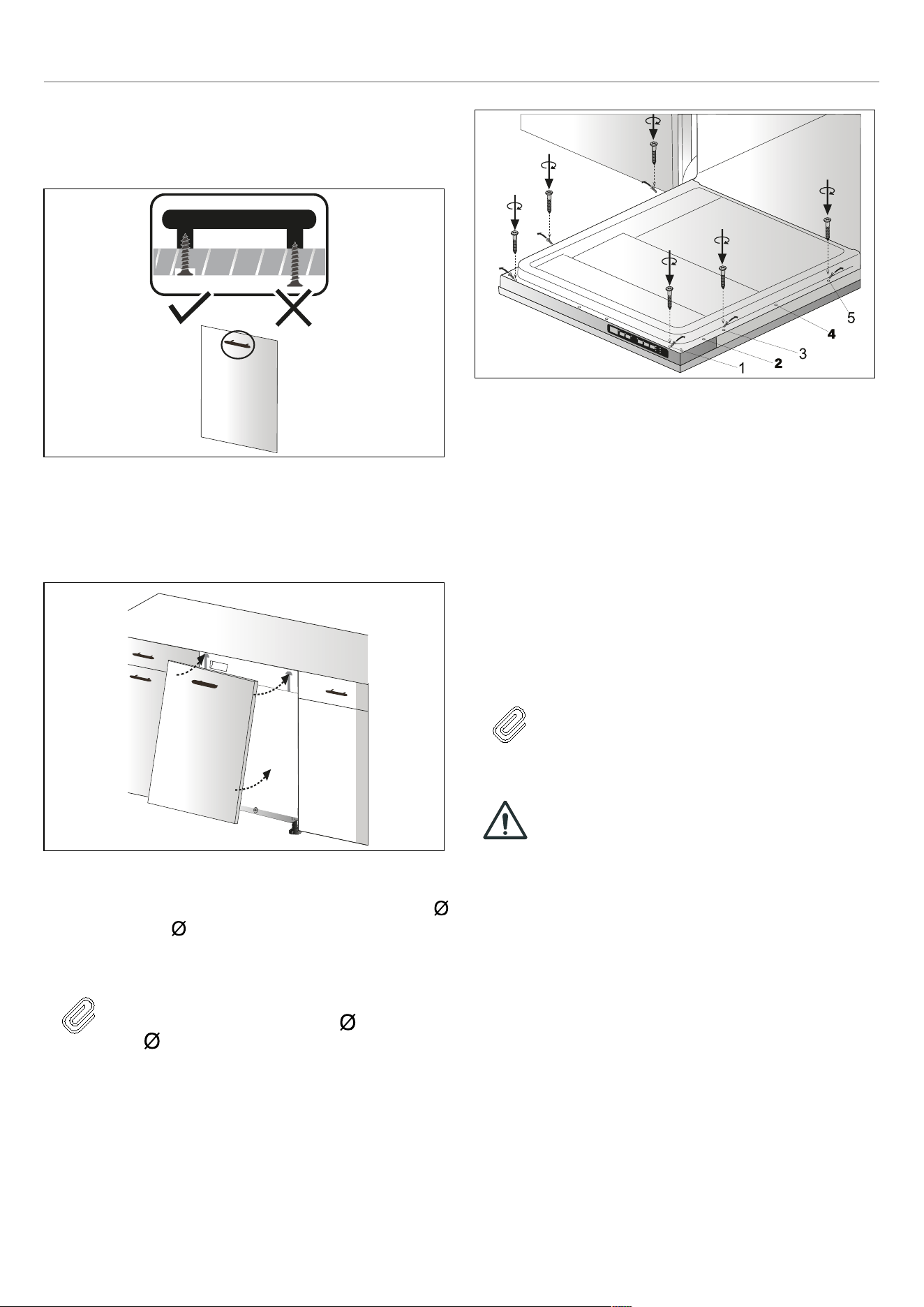 5
4
3
2
1

Ø
Ø

Ø
Ø