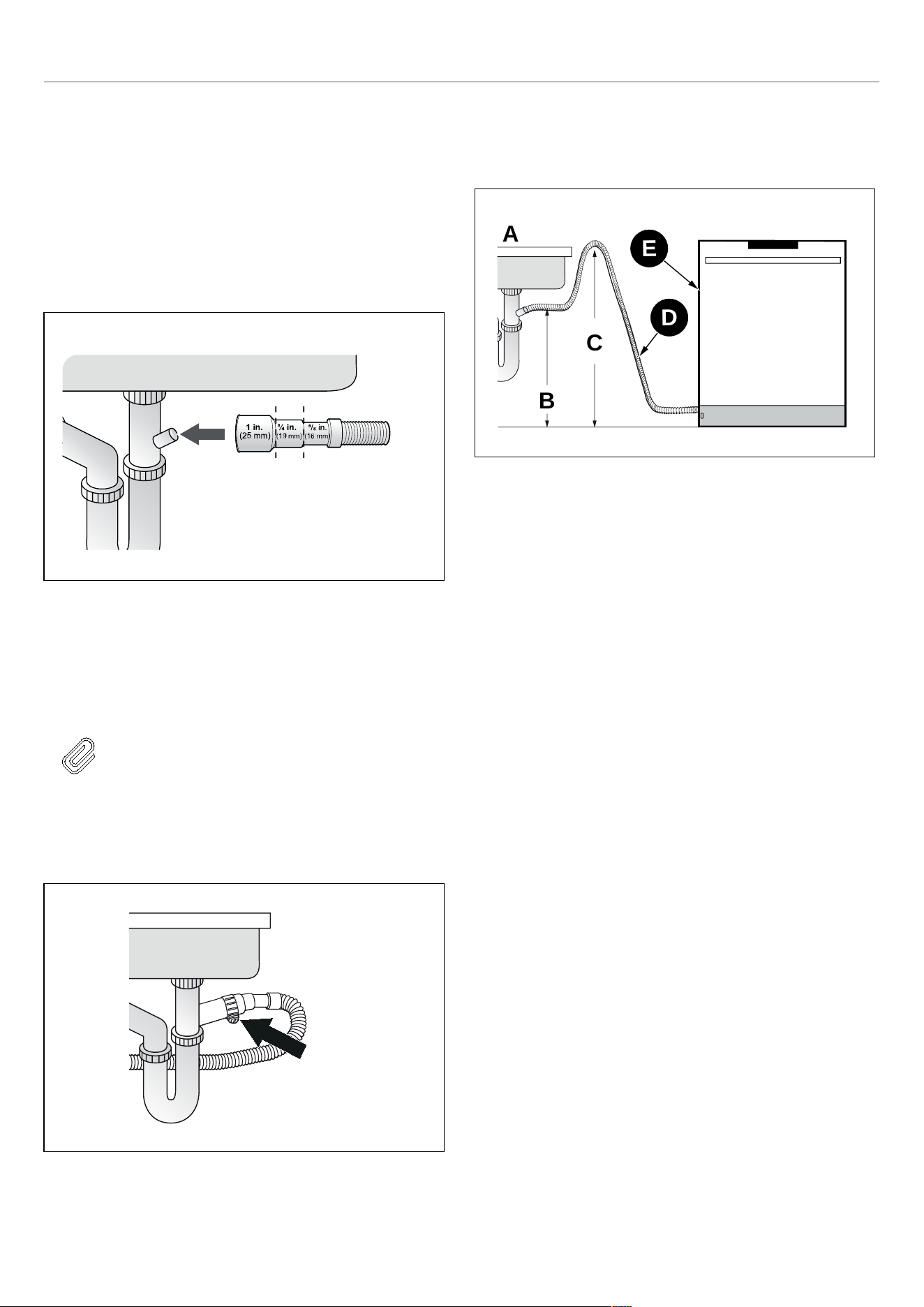 1 in. (25 mm)

¾ in. (19 mm)

⅝ in. (16 mm)

A

E

D

C

B