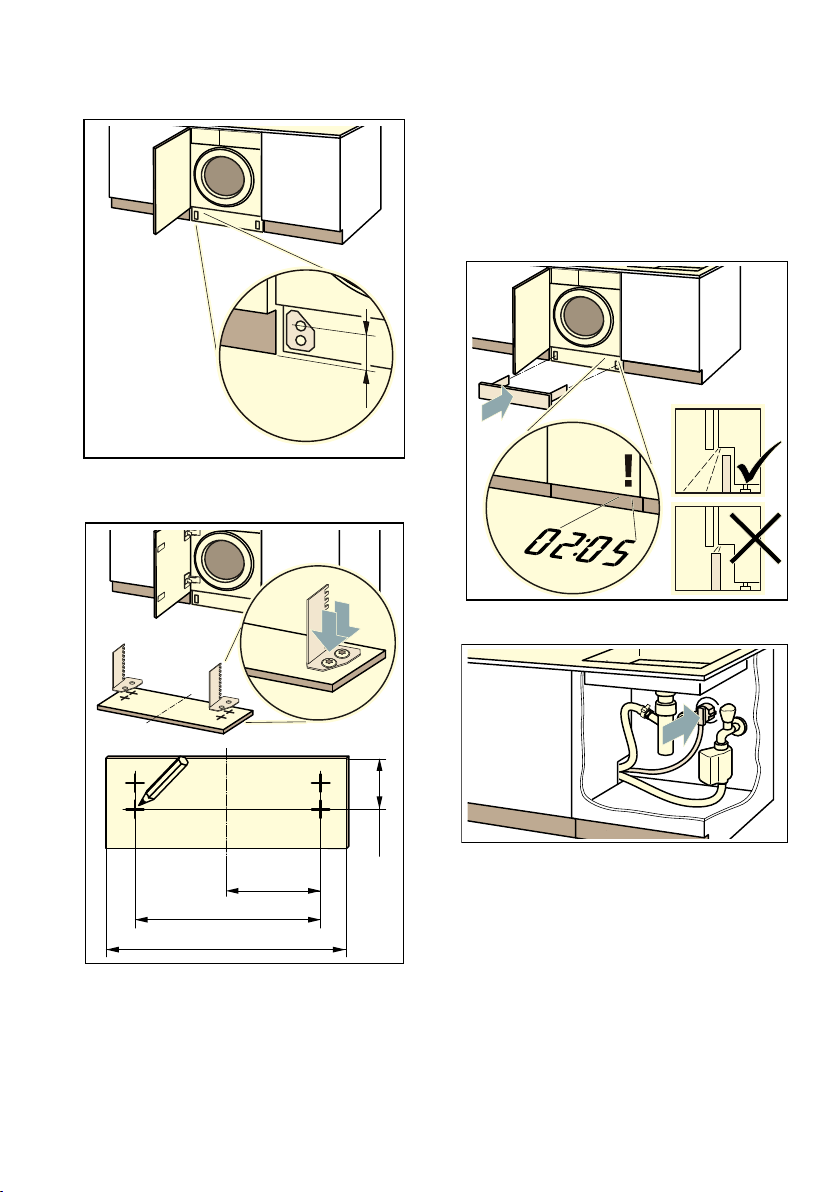 02:05