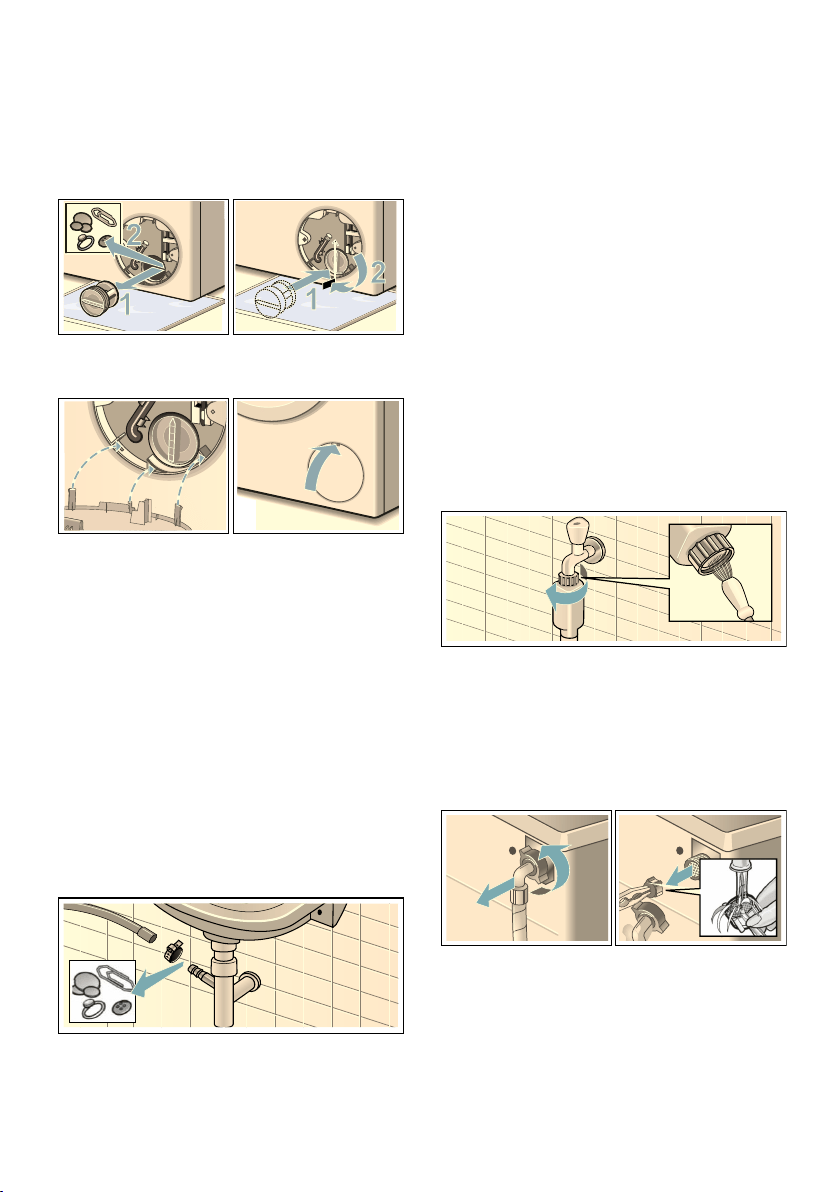 2
1
1
2