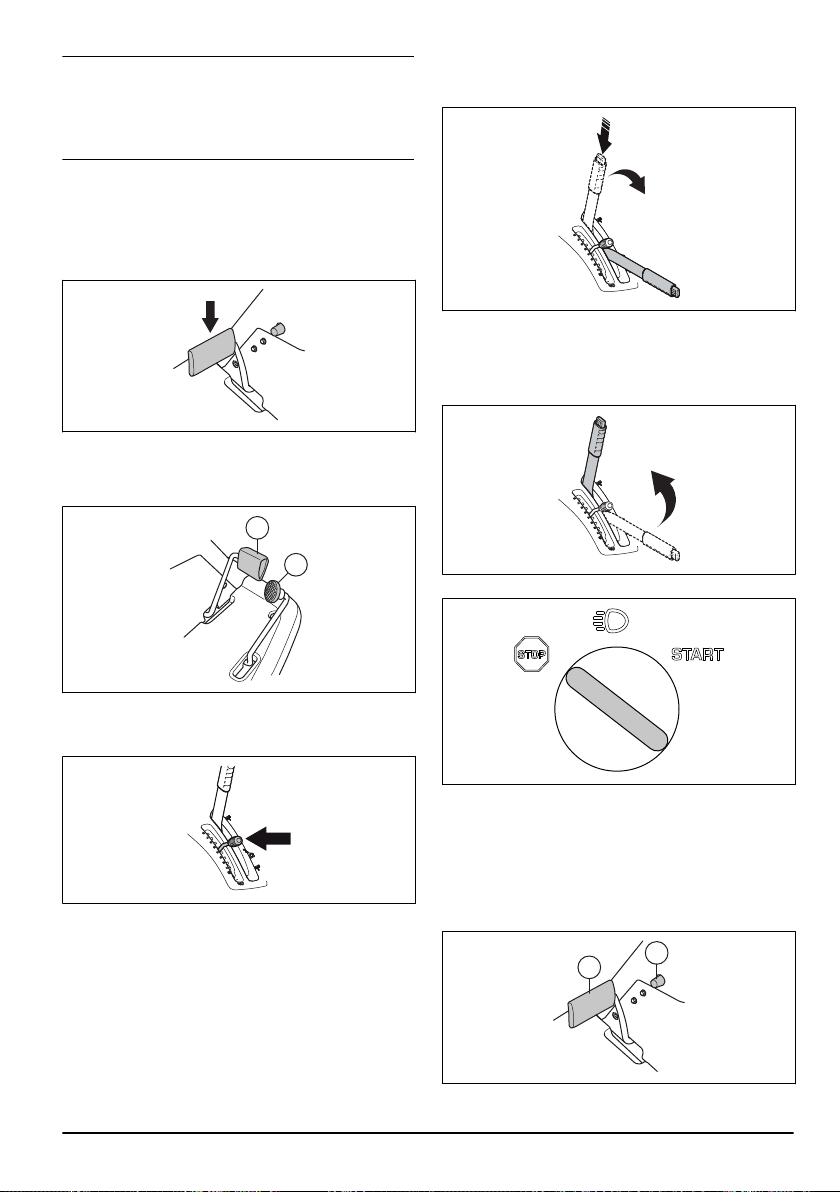 STOP

START