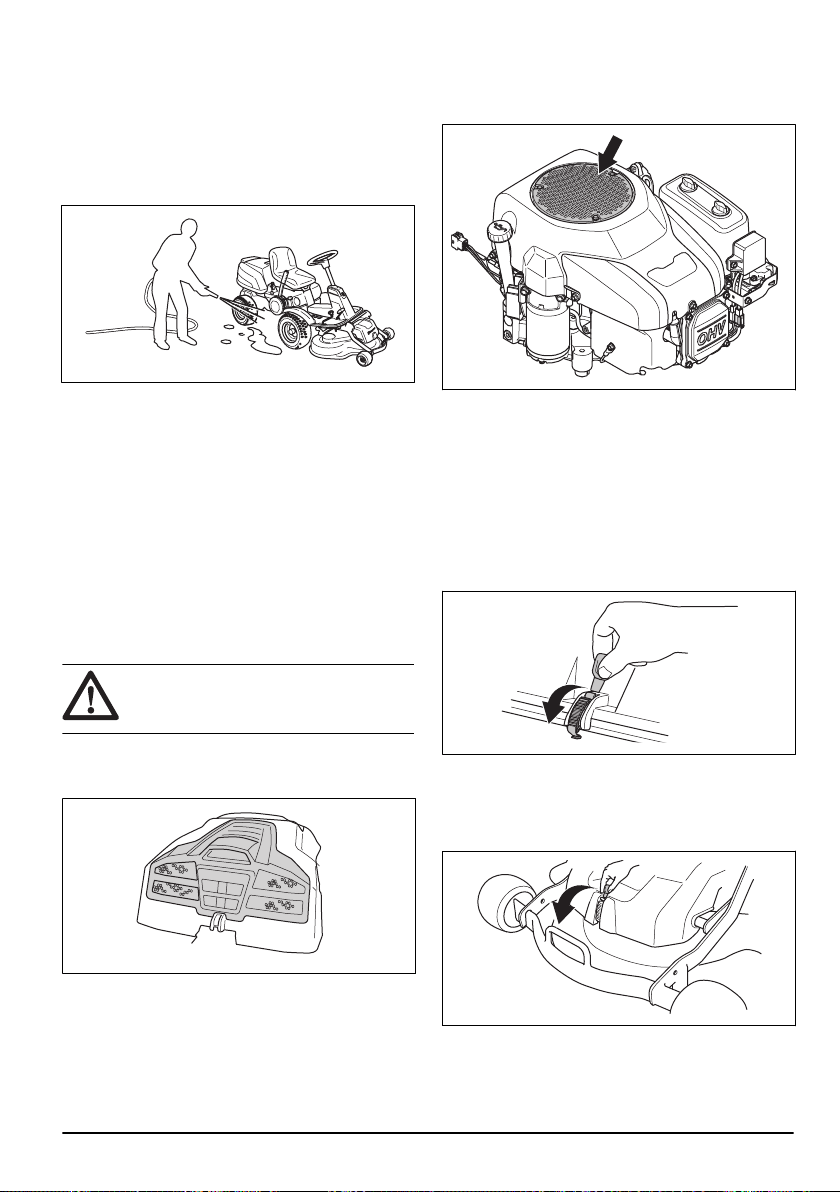 OHV